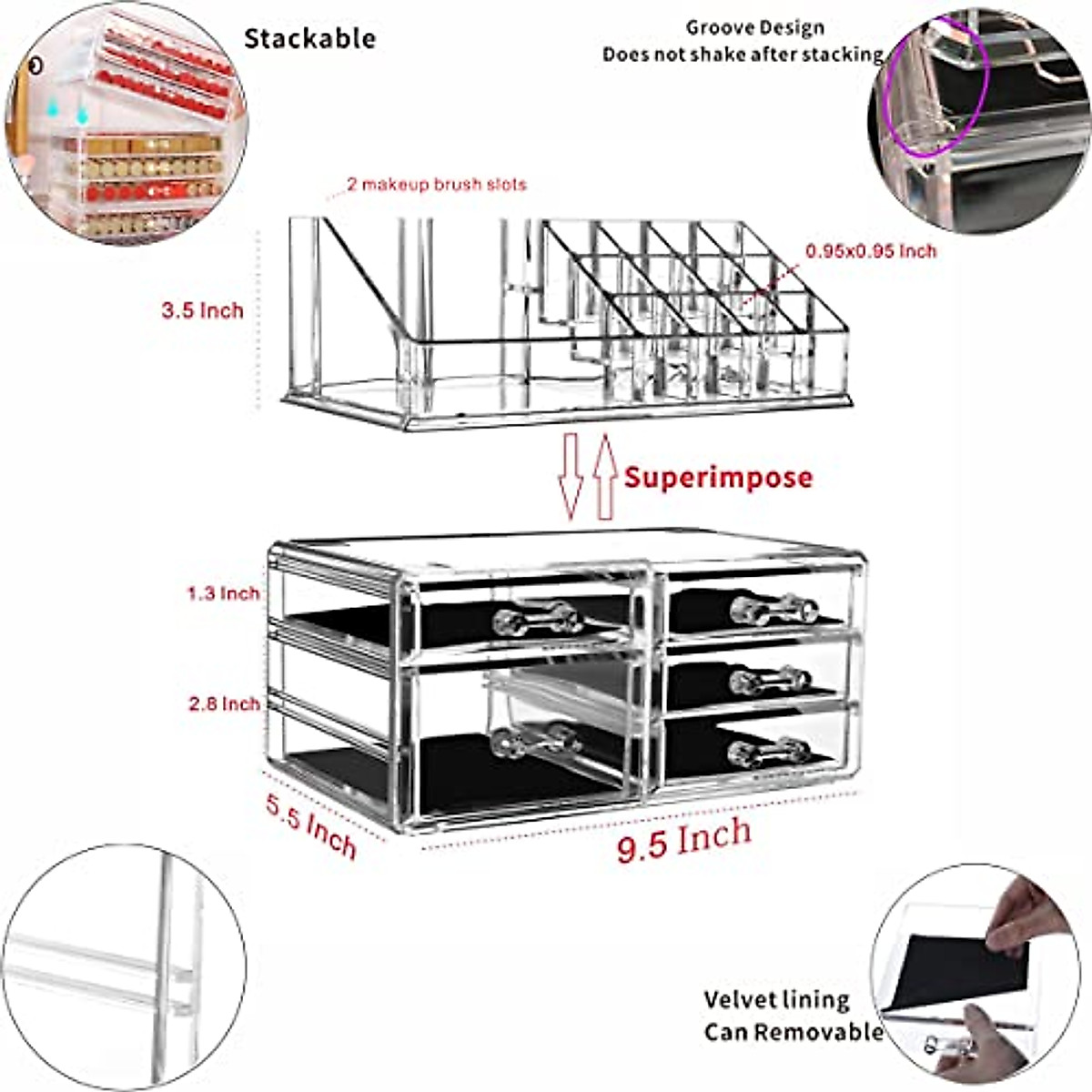 Stackable

Groove Design
Does not shake after stacking

2 makeup brush slots

0.95x0.95 Inch

3.5 Inch

Superimpose

1.3 Inch

2.8 Inch

5.5 Inch

9.5 Inch

Velvet lining
Can Removable