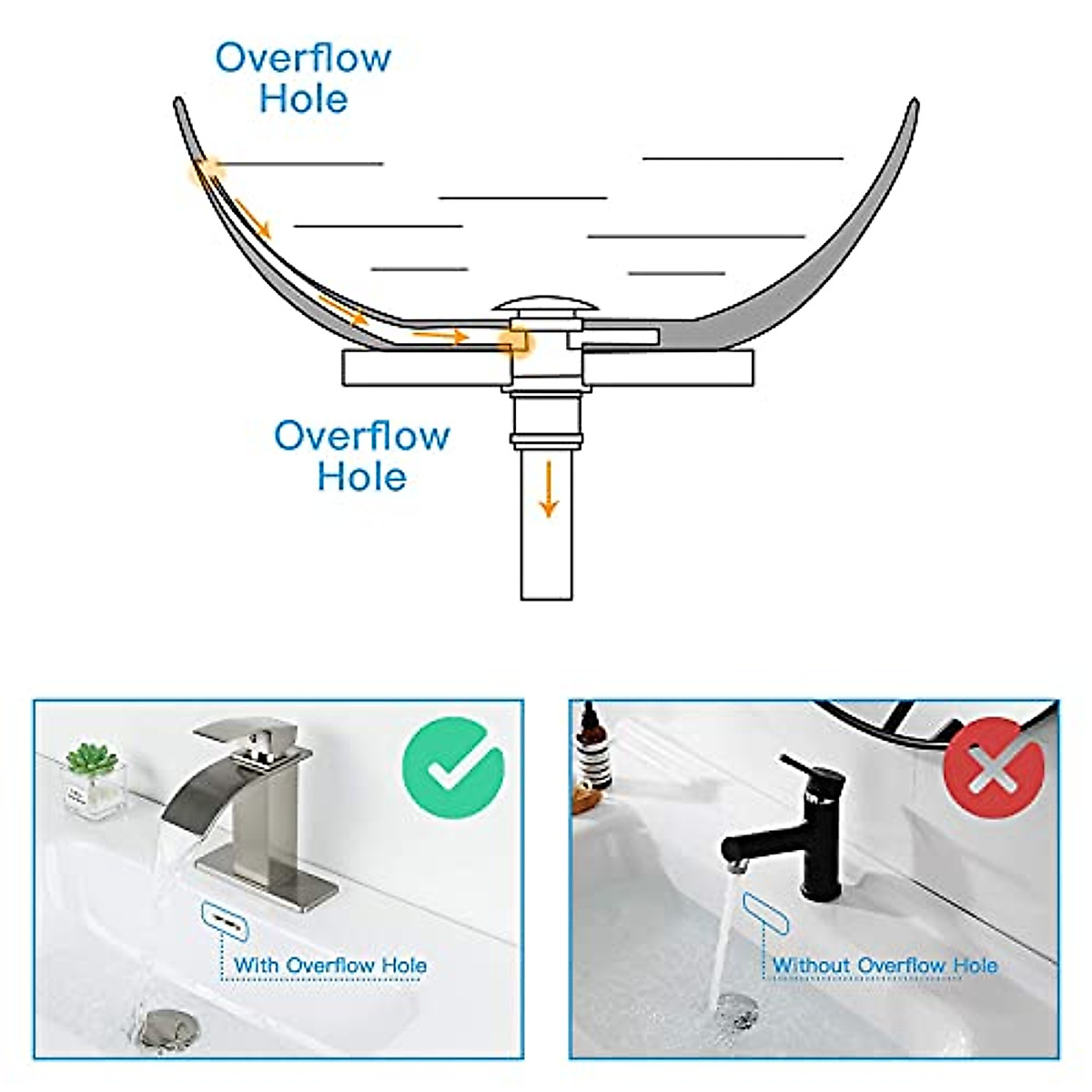 Overflow Hole

Overflow Hole

With Overflow Hole

Without Overflow Hole