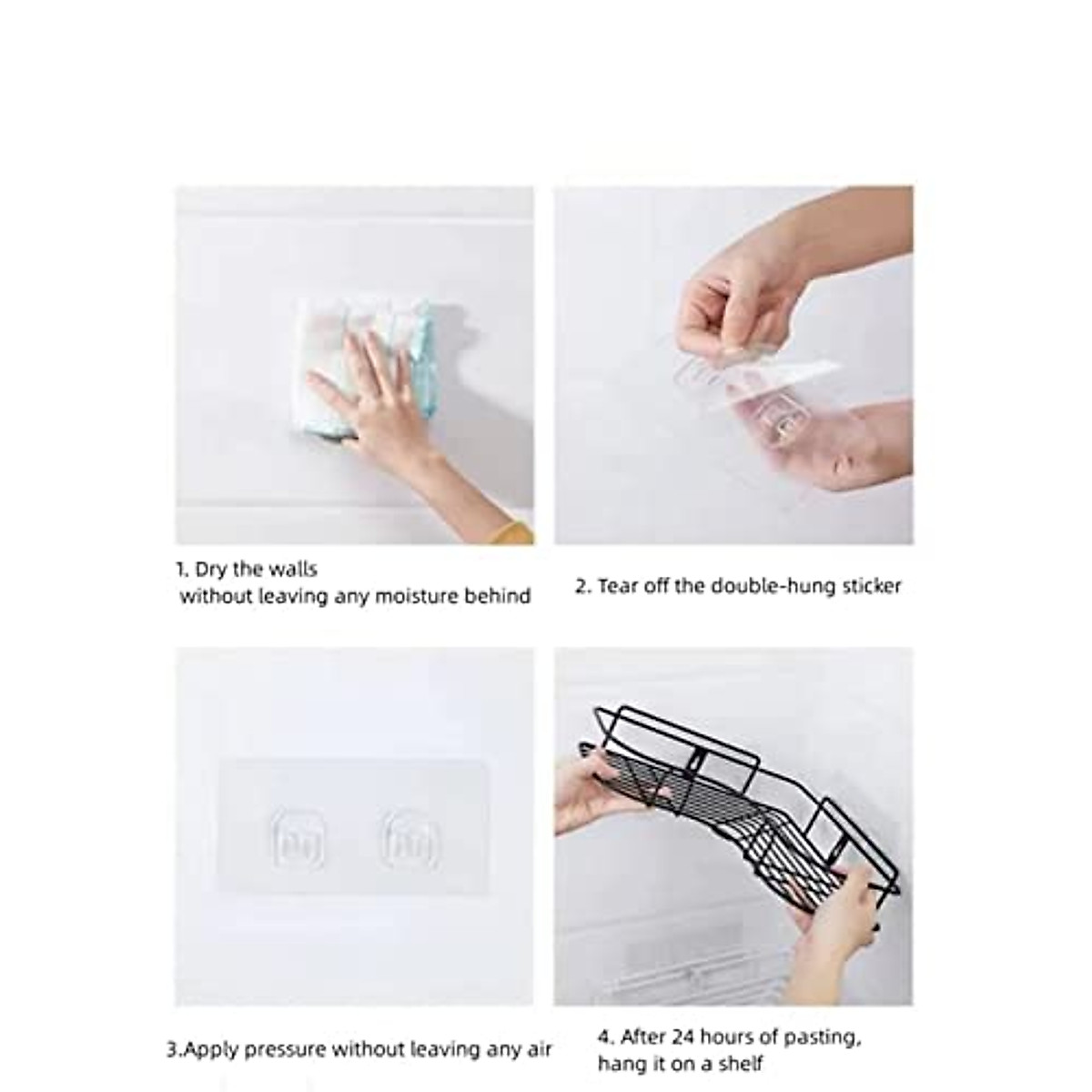 1. Dry the walls
without leaving any moisture behind

2. Tear off the double-hung sticker

3.Apply pressure without leaving any air

4. After 24 hours of pasting,
hang it on a shelf