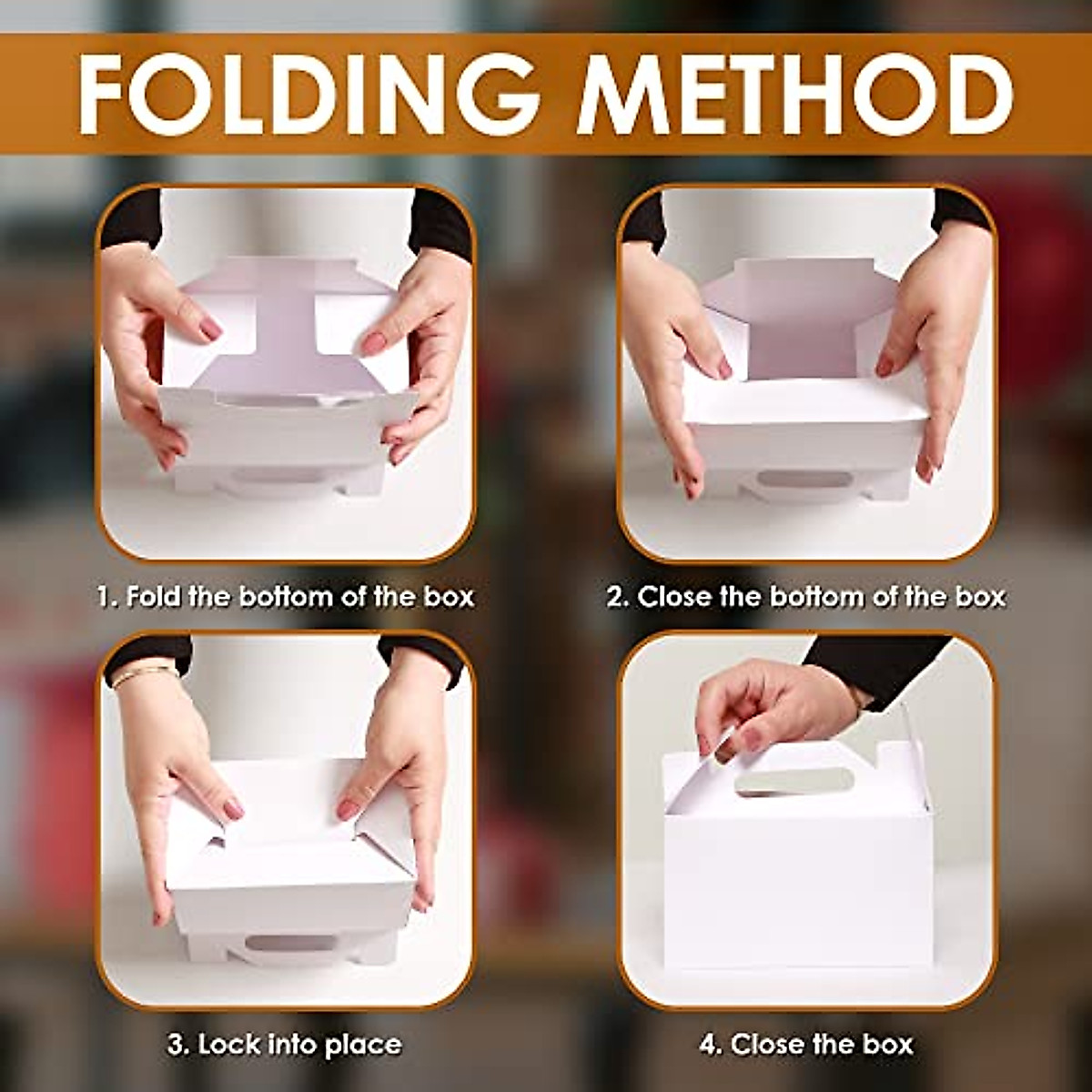 FOLDING METHOD

1. Fold the bottom of the box

2. Close the bottom of the box

3. Lock into place

4. Close the box