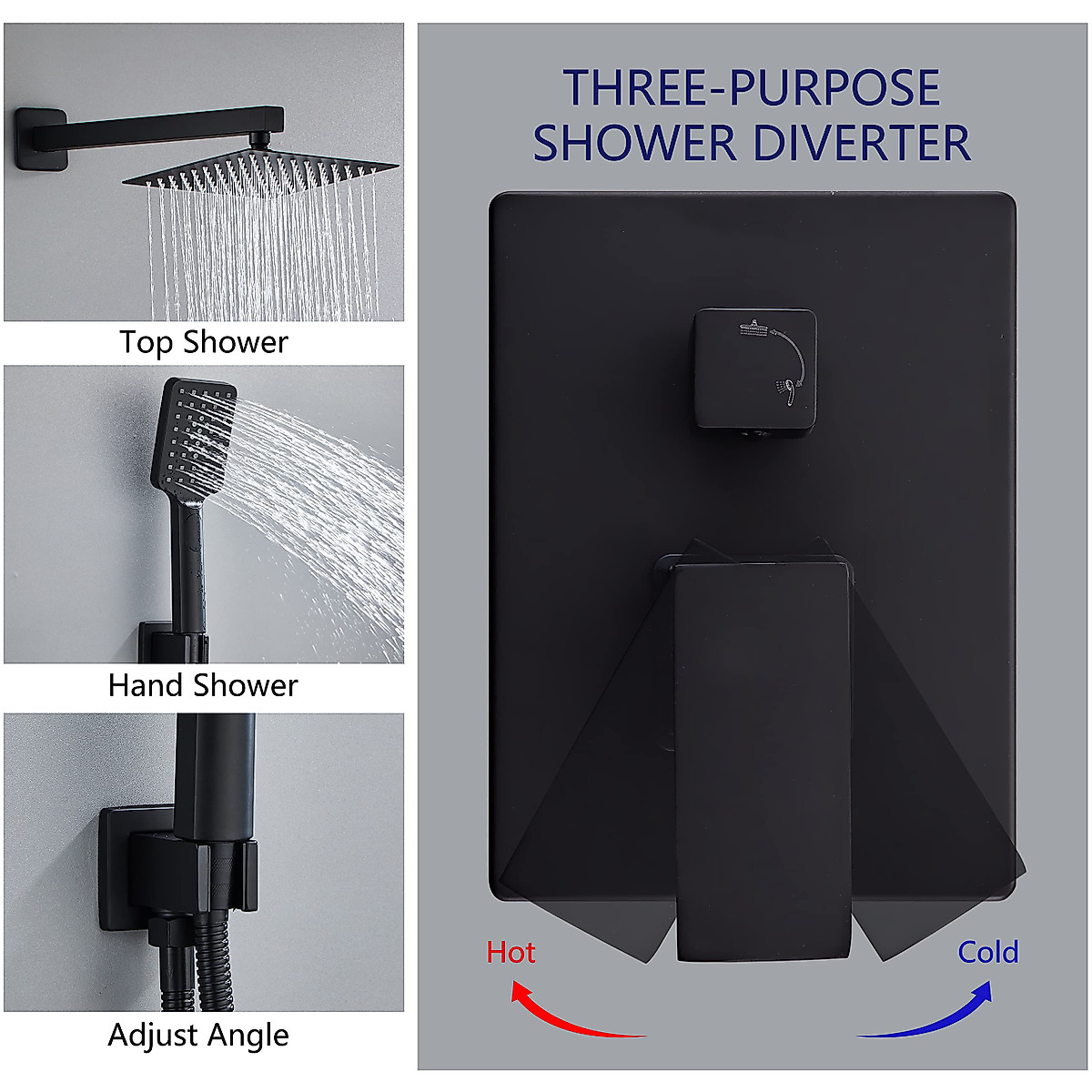 Top Shower

Hand Shower

Adjust Angle

THREE-PURPOSE SHOWER DIVERTER

Hot

Cold