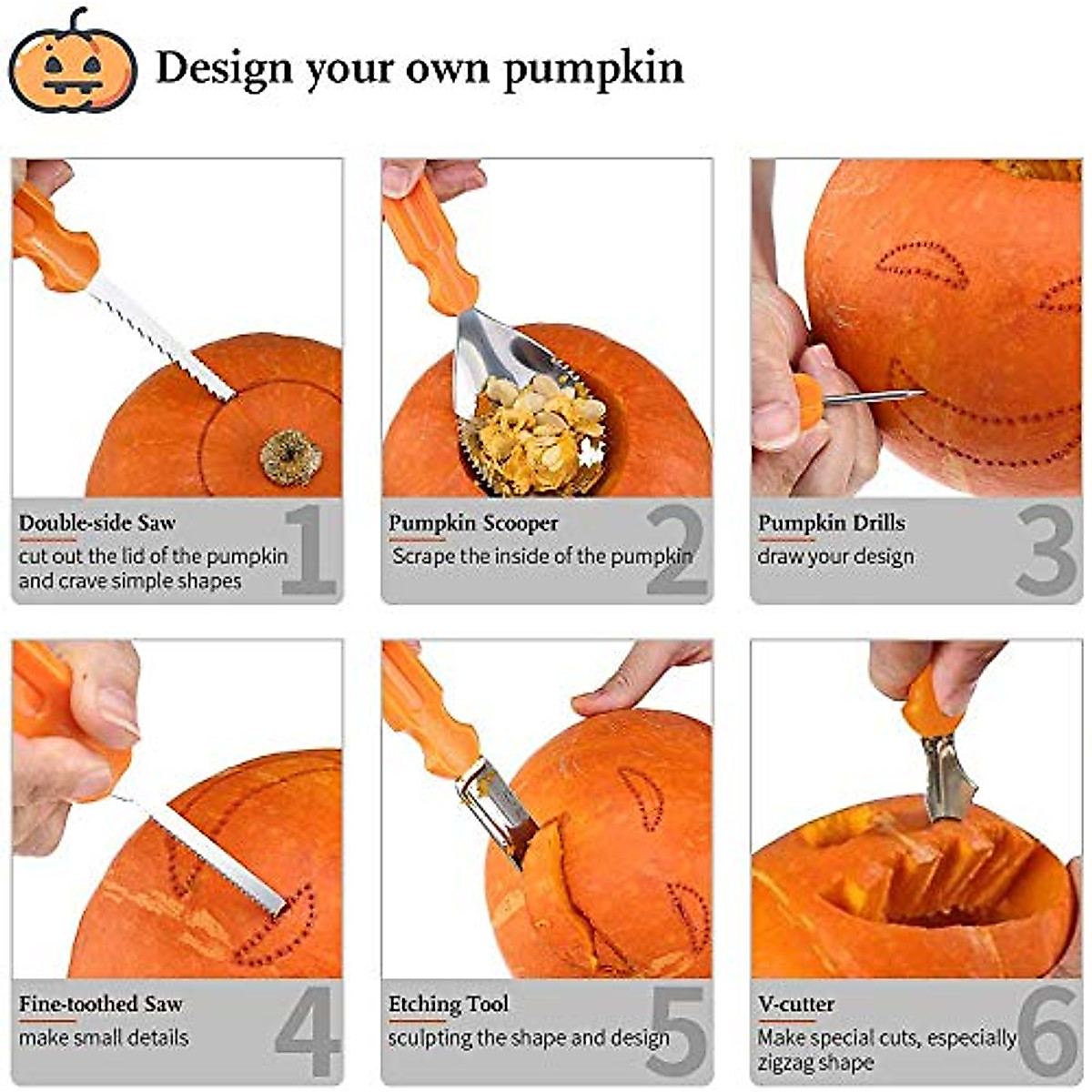 Design your own pumpkin

Double-side Saw
cut out the lid of the pumpkin and crave simple shapes
1

Pumpkin Scooper
Scrape the inside of the pumpkin
2

Pumpkin Drills
draw your design
3

Fine-toothed Saw
make small details
4

Etching Tool
sculpting the shape and design
5

V-cutter
Make special cuts, especially zigzag shape
6