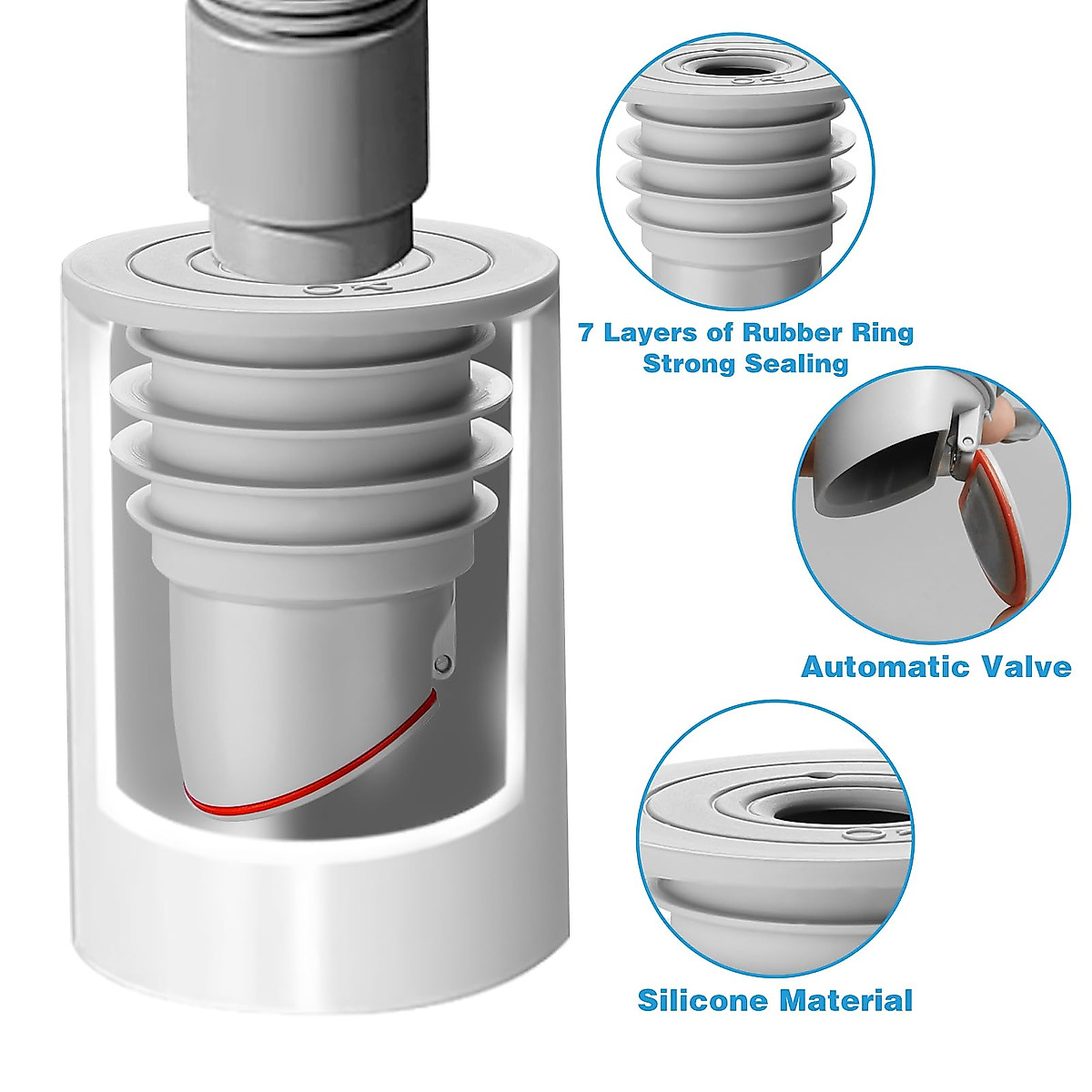 7 Layers of Rubber Ring
Strong Sealing

Automatic Valve

Silicone Material