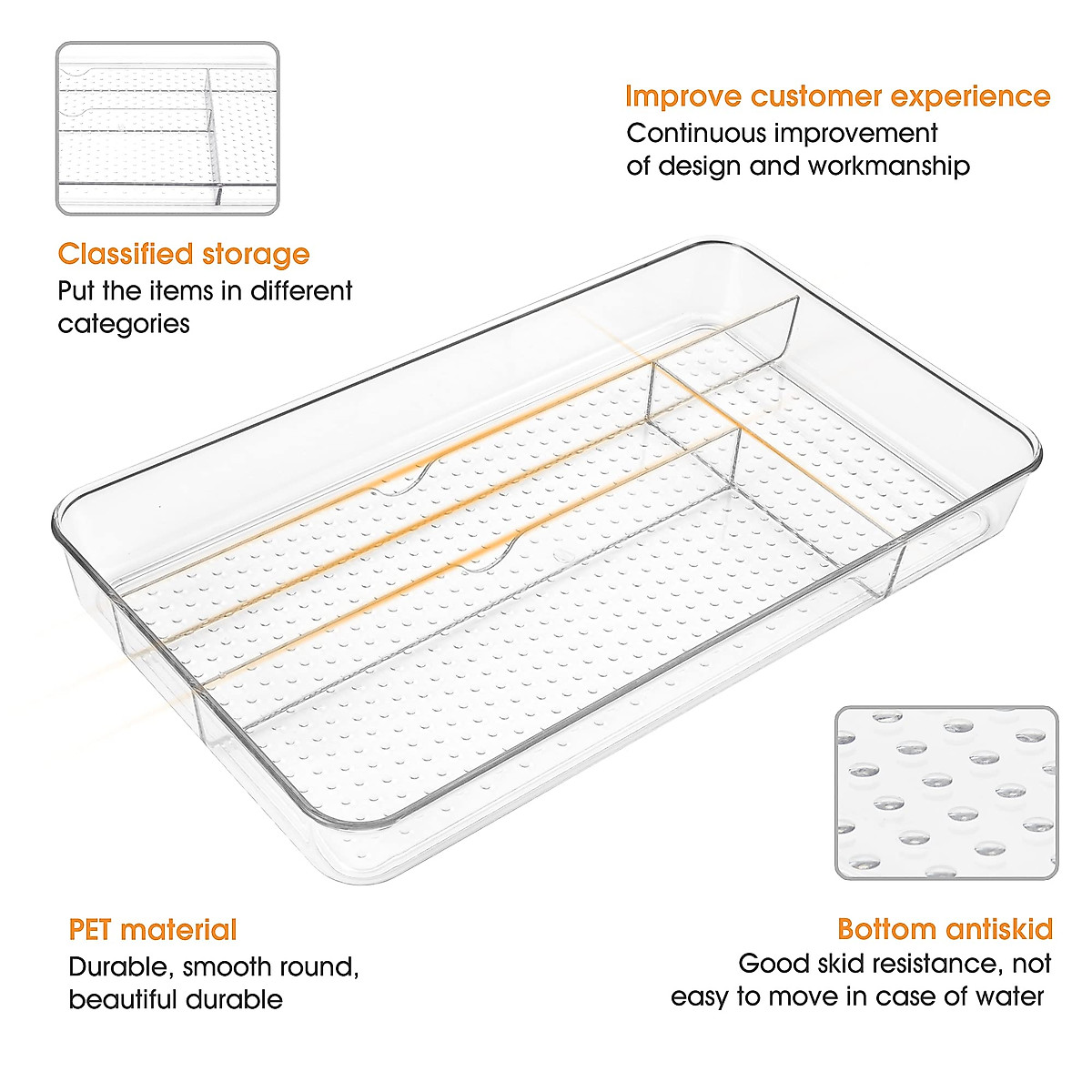 Improve customer experience
Continuous improvement of design and workmanship

Classified storage
Put the items in different categories

PET material
Durable, smooth round, beautiful durable

Bottom antiskid
Good skid resistance, not easy to move in case of water