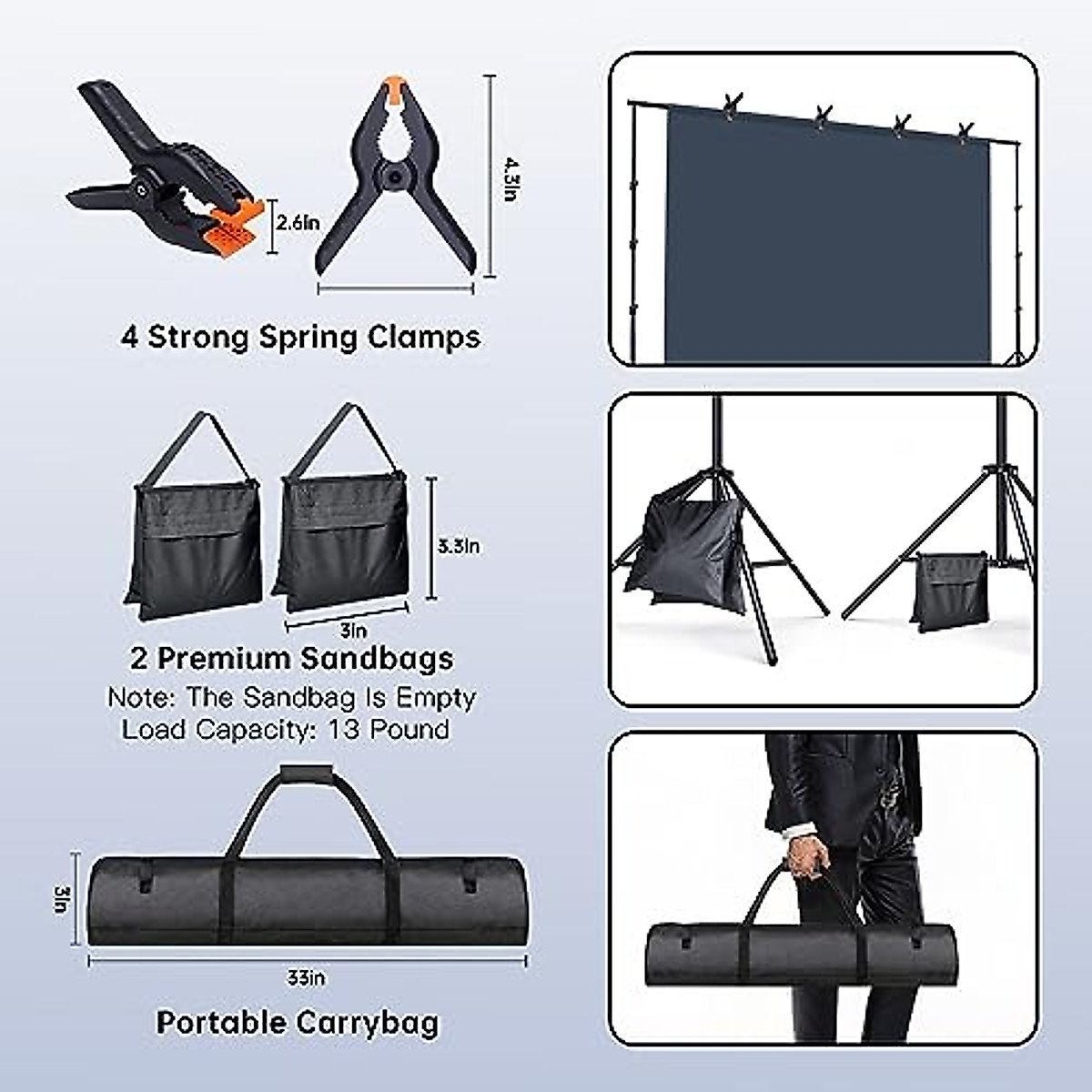 2.6in

4.3in

4 Strong Spring Clamps

3.3in

3in

2 Premium Sandbags

Note: The Sandbag Is Empty
Load Capacity: 13 Pound

3in

33in

Portable Carrybag