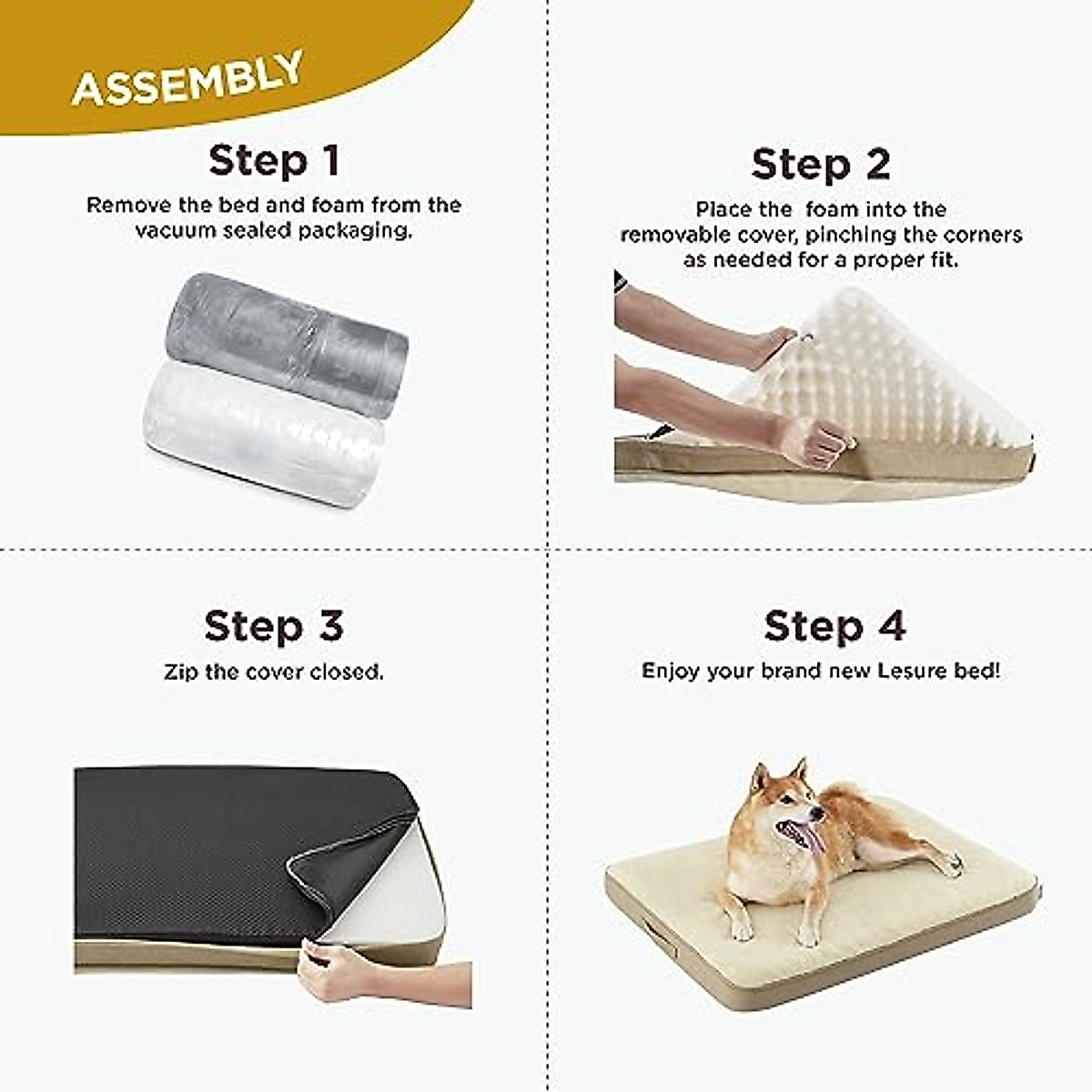 ASSEMBLY

Step 1

Remove the bed and foam from the vacuum sealed packaging.

Step 2

Place the foam into the removable cover, pinching the corners as needed for a proper fit.

Step 3

Zip the cover closed.

Step 4

Enjoy your brand new Lesure bed!