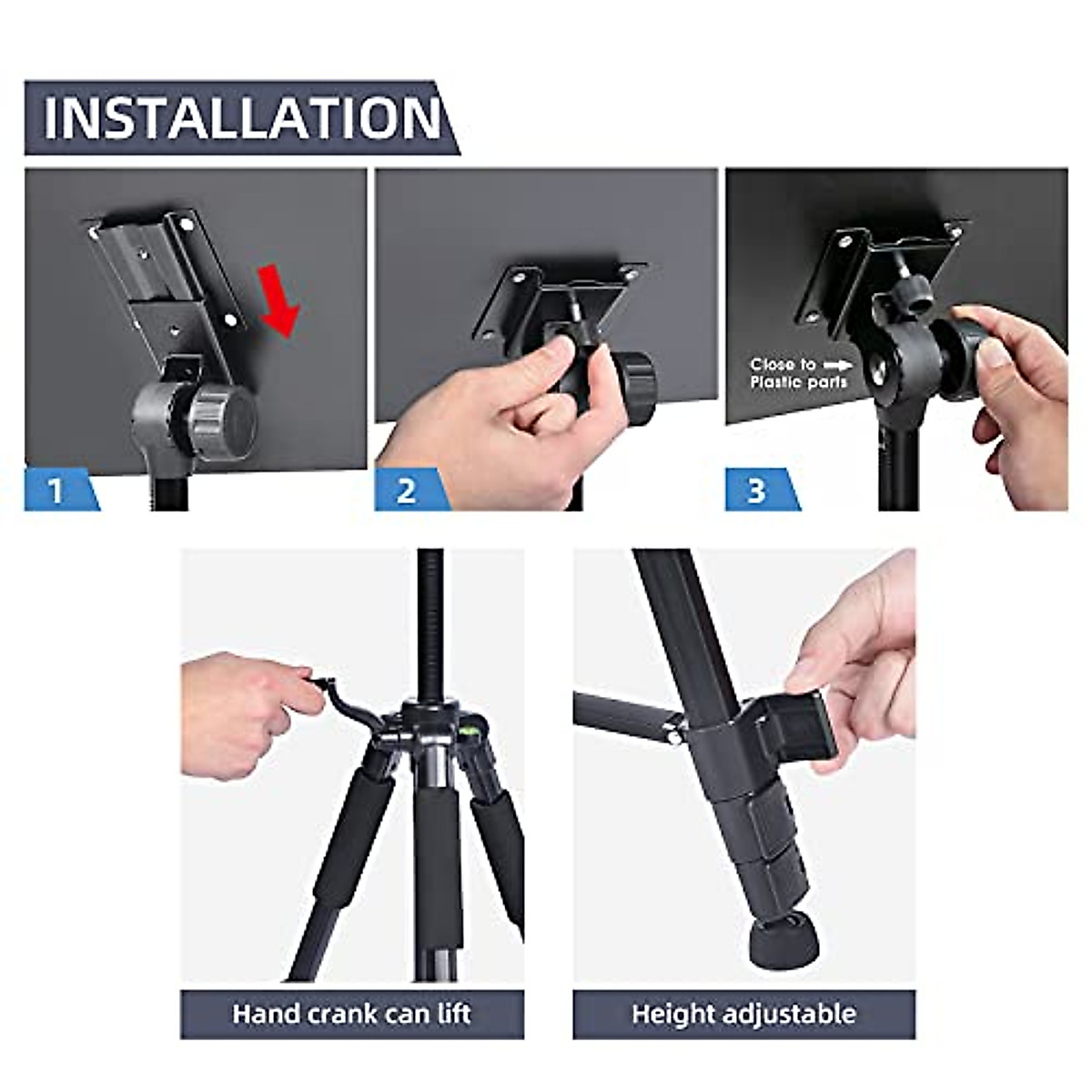 INSTALLATION

1

2

Close to Plastic parts

3

Hand crank can lift

Height adjustable