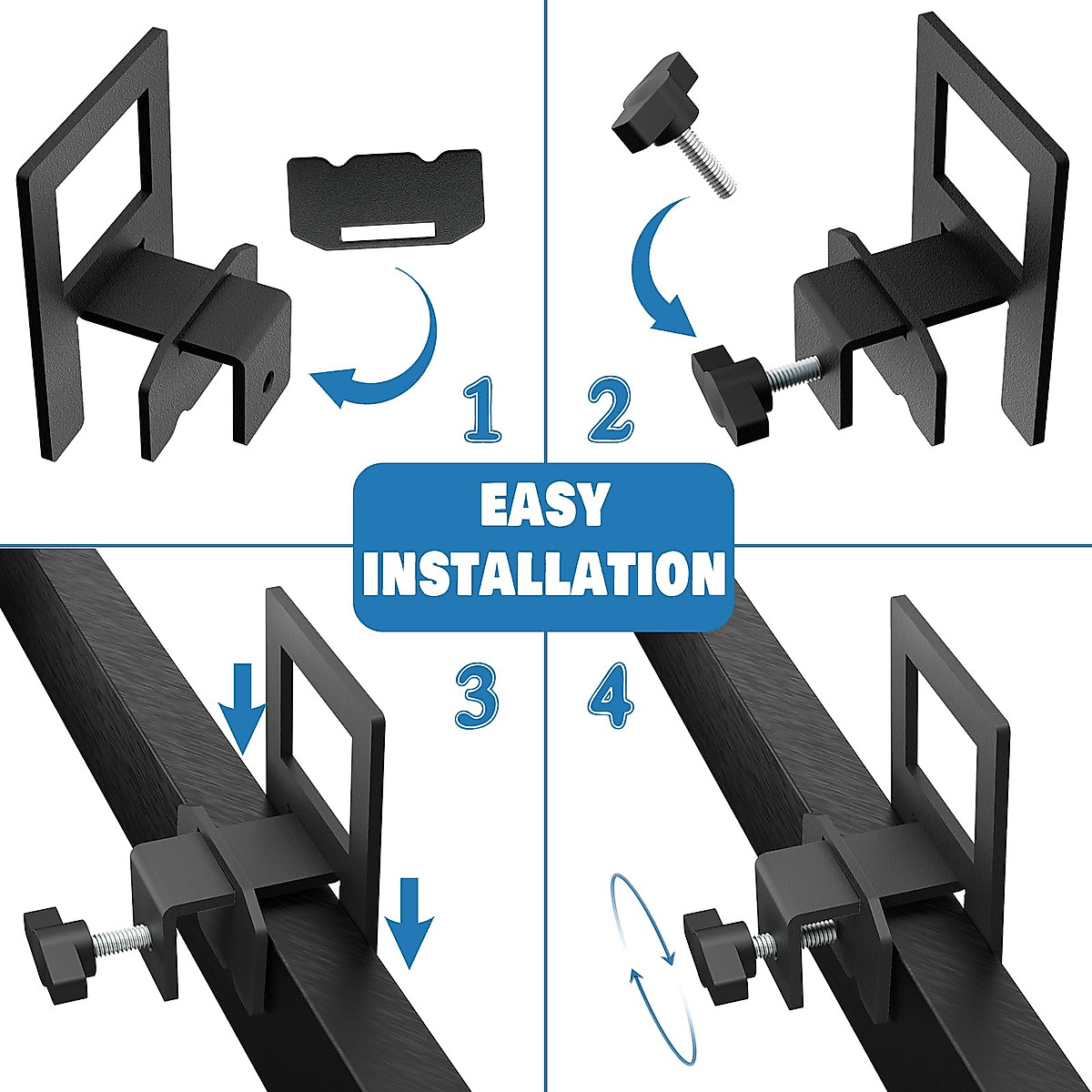 1 2

EASY INSTALLATION

3 4