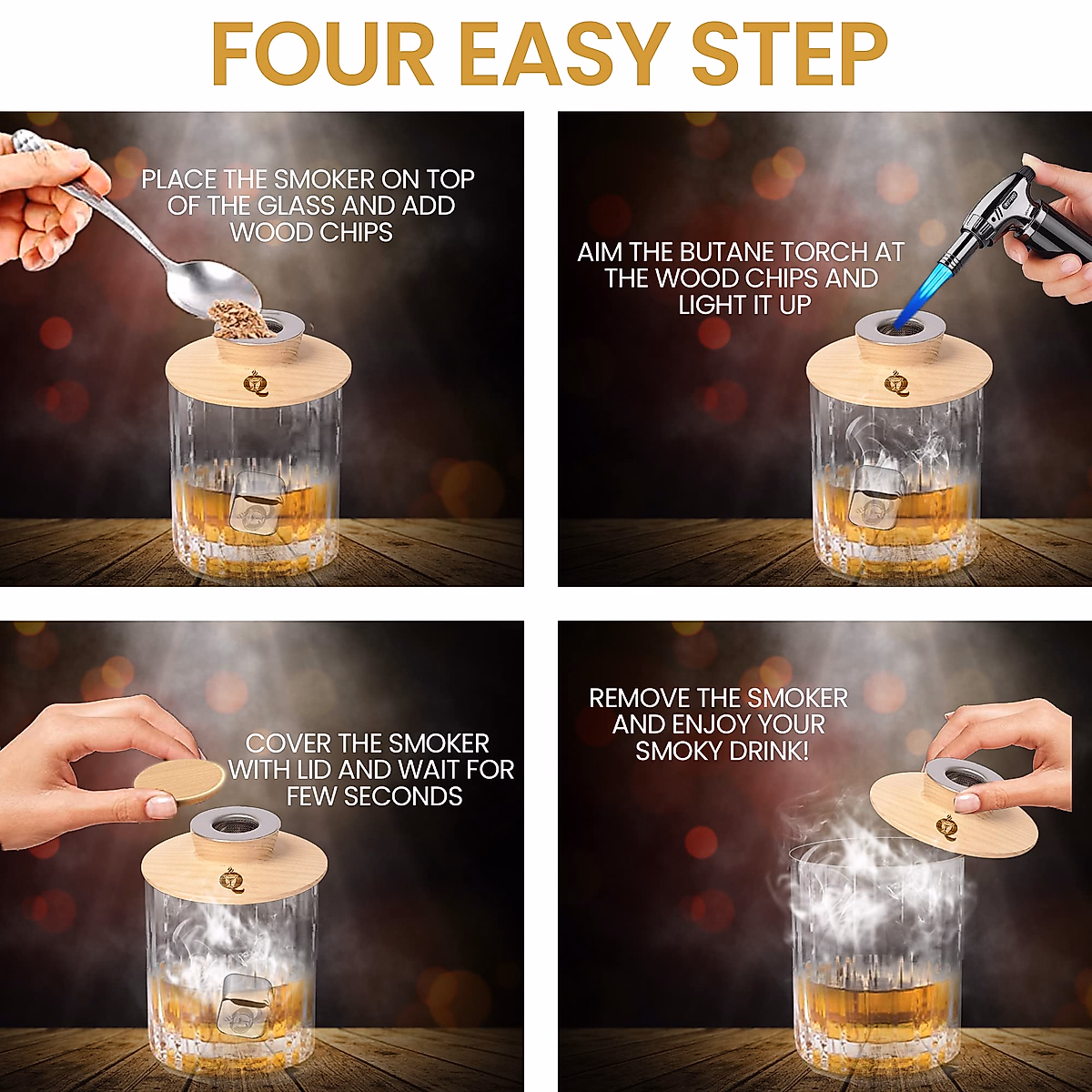 FOUR EASY STEP

PLACE THE SMOKER ON TOP OF THE GLASS AND ADD WOOD CHIPS

AIM THE BUTANE TORCH AT THE WOOD CHIPS AND LIGHT IT UP

COVER THE SMOKER WITH LID AND WAIT FOR FEW SECONDS

REMOVE THE SMOKER AND ENJOY YOUR SMOKY DRINK!