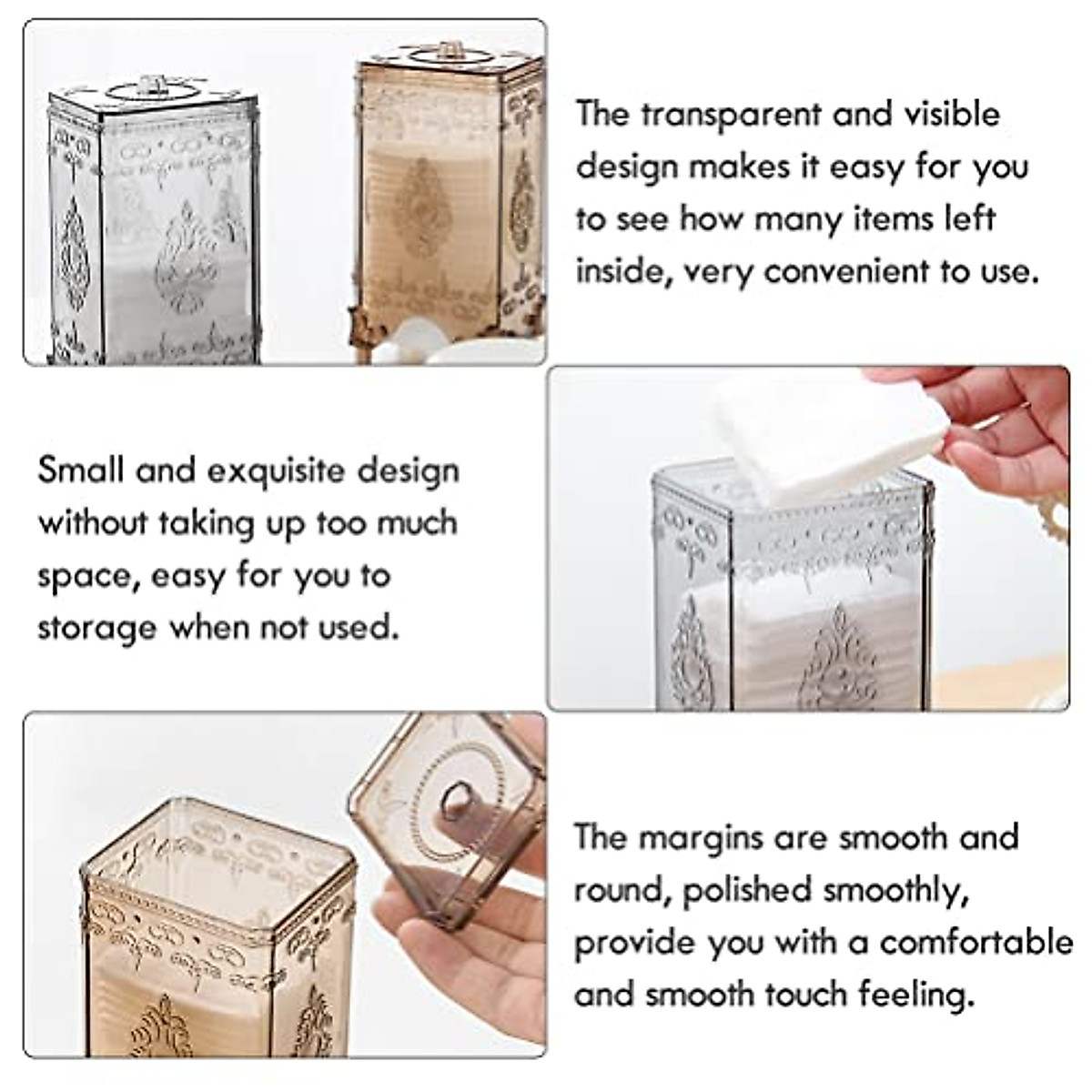 The transparent and visible design makes it easy for you to see how many items left inside, very convenient to use.

Small and exquisite design without taking up too much space, easy for you to storage when not used.

The margins are smooth and round, polished smoothly, provide you with a comfortable and smooth touch feeling.