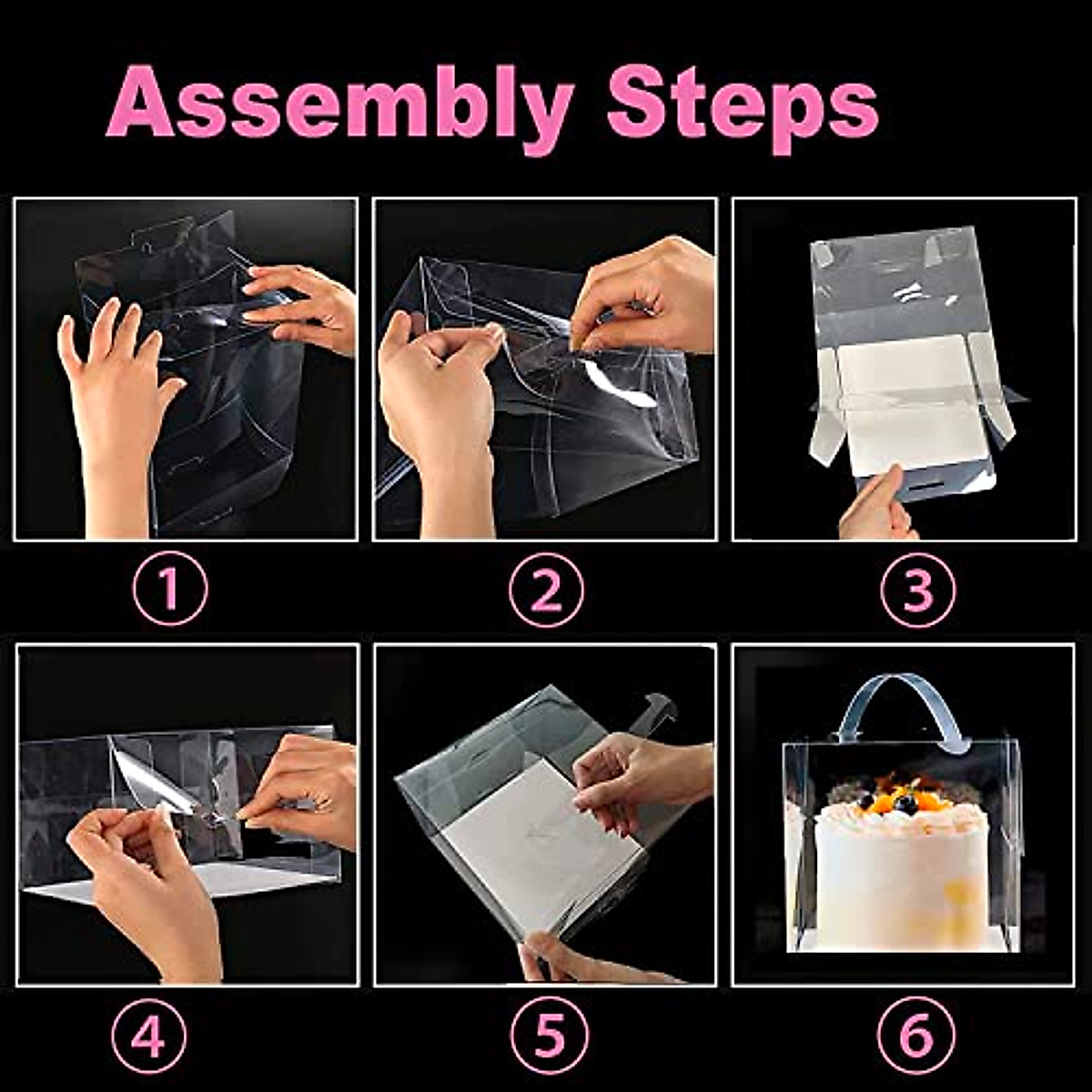 Assembly Steps

①

②

③

④

⑤

⑥