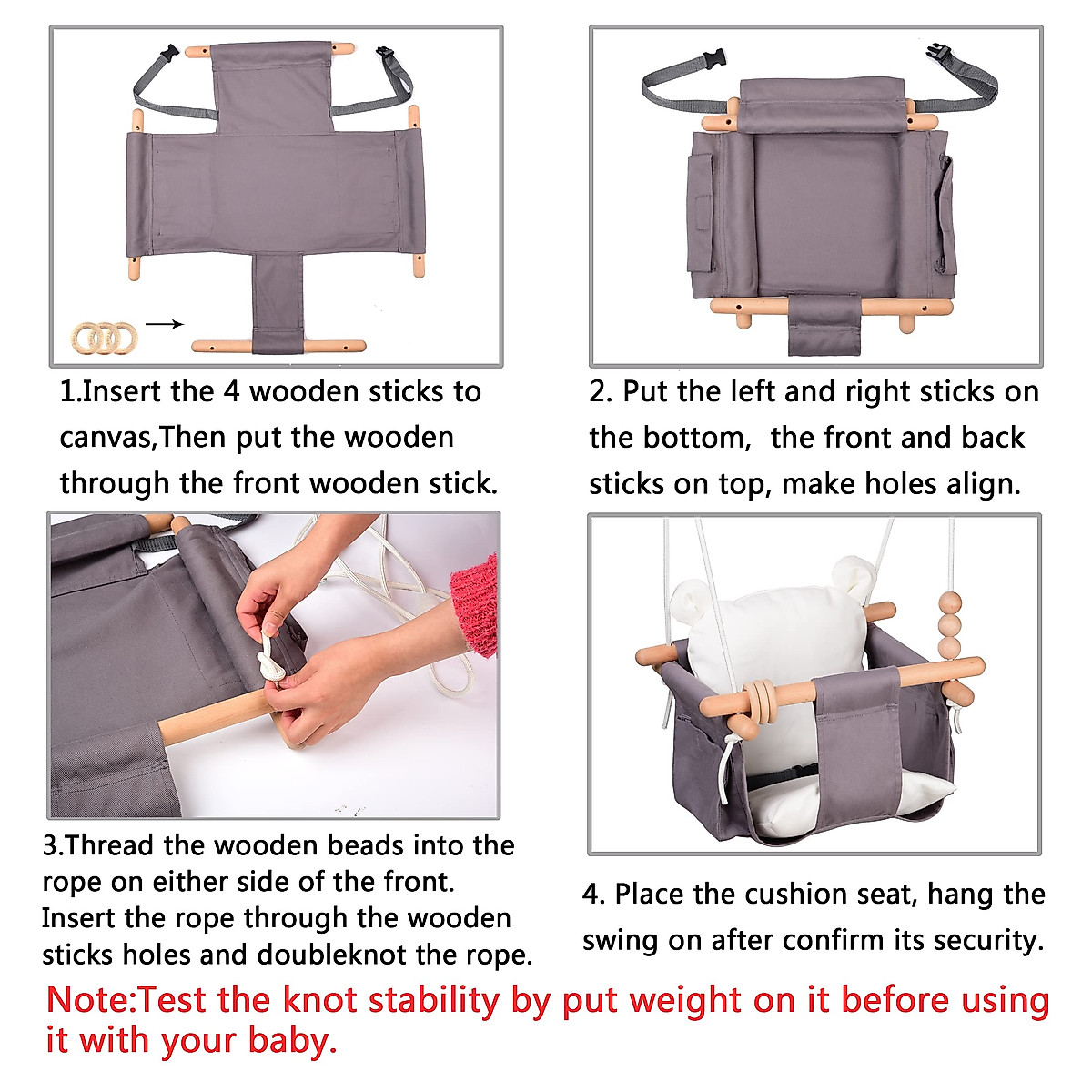 1.Insert the 4 wooden sticks to canvas,Then put the wooden through the front wooden stick.

2. Put the left and right sticks on the bottom,  the front and back sticks on top, make holes align.

3.Thread the wooden beads into the rope on either side of the front. Insert the rope through the wooden sticks holes and doubleknot the rope.

4. Place the cushion seat, hang the swing on after confirm its security.

Note:Test the knot stability by put weight on it before using it with your baby.