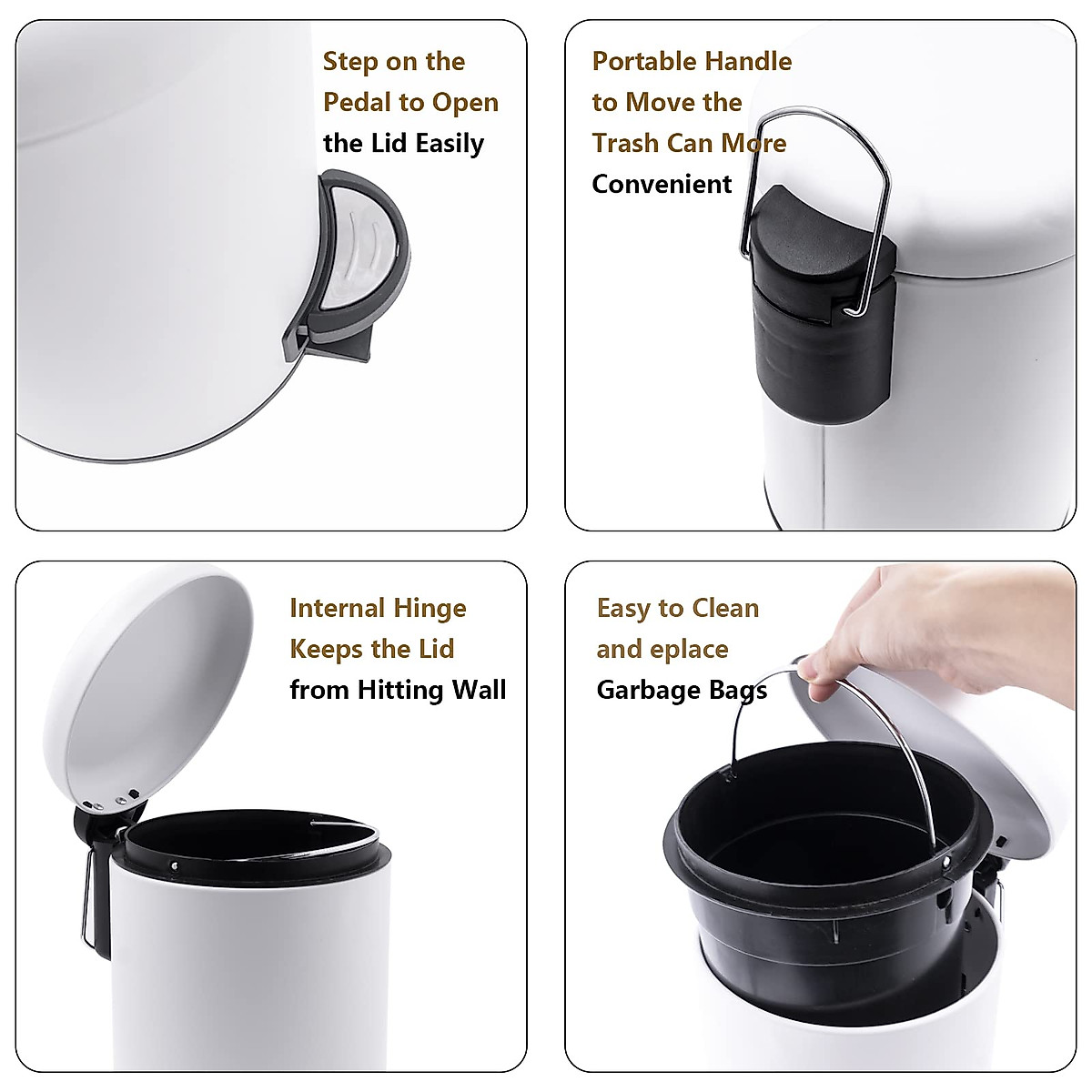 Step on the Pedal to Open the Lid Easily

Portable Handle to Move the Trash Can More Convenient

Internal Hinge Keeps the Lid from Hitting Wall

Easy to Clean and eplace Garbage Bags