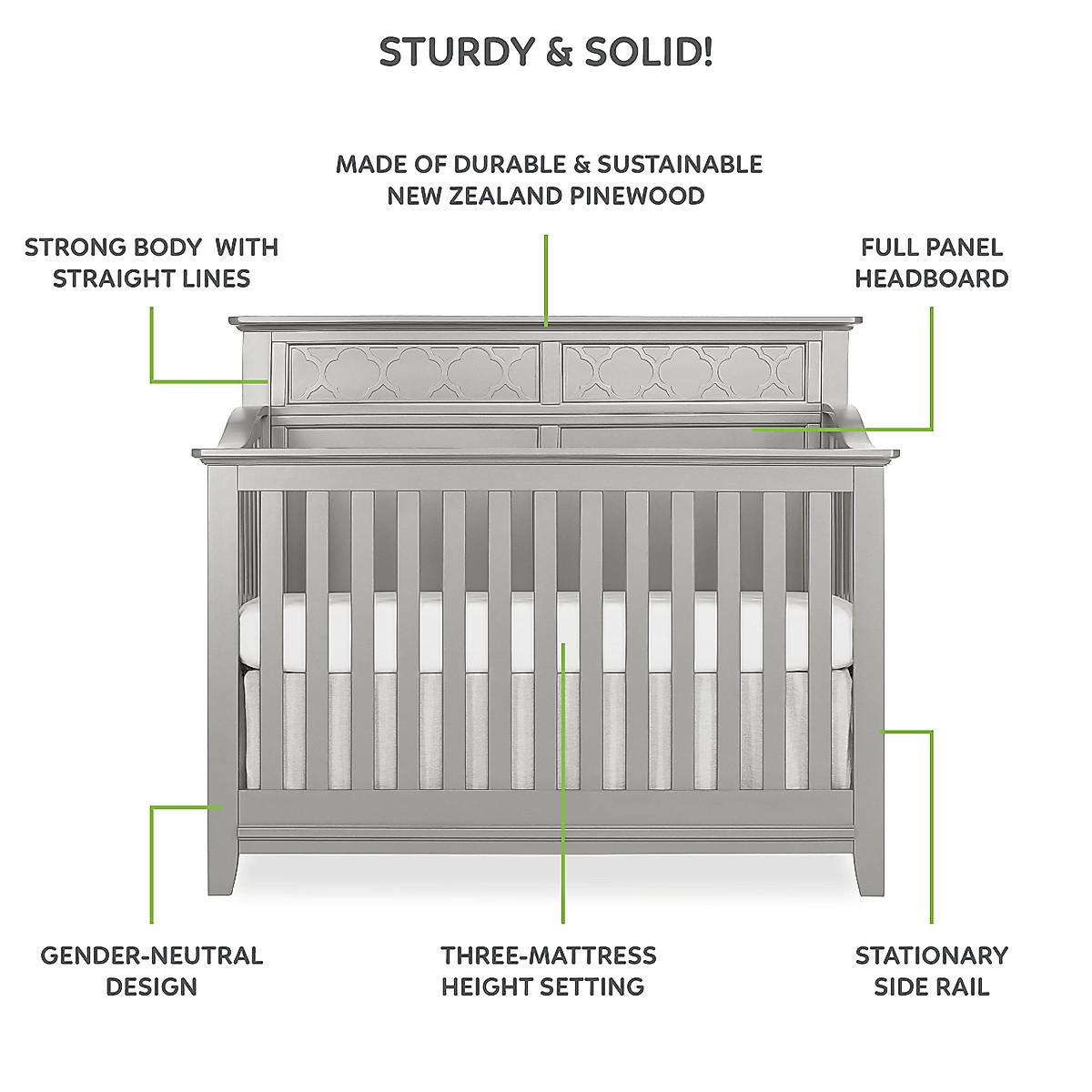 STURDY & SOLID!

MADE OF DURABLE & SUSTAINABLE NEW ZEALAND PINEWOOD

STRONG BODY WITH STRAIGHT LINES

FULL PANEL HEADBOARD

GENDER-NEUTRAL DESIGN

THREE-MATTRESS HEIGHT SETTING

STATIONARY SIDE RAIL