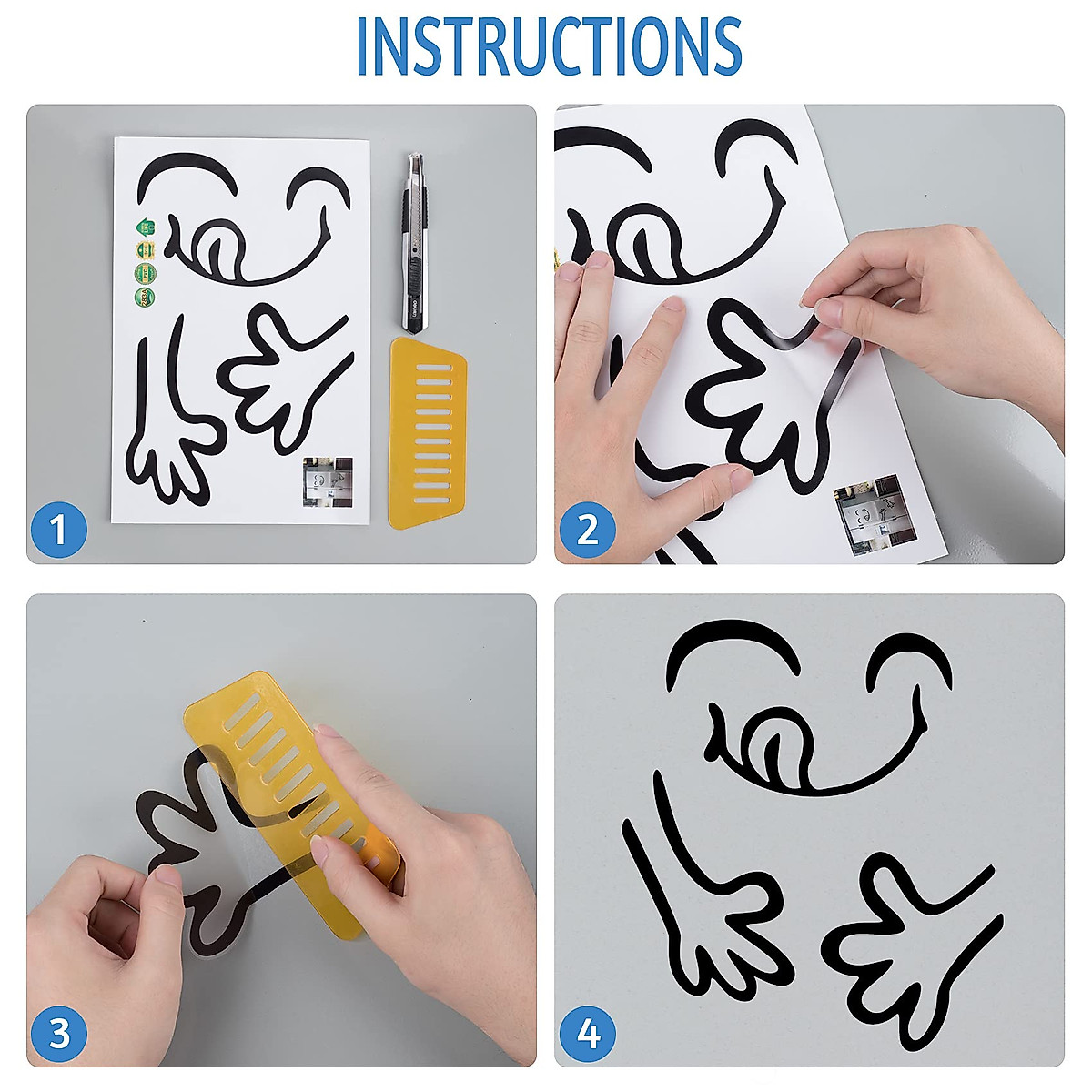 INSTRUCTIONS

1

2

3

4