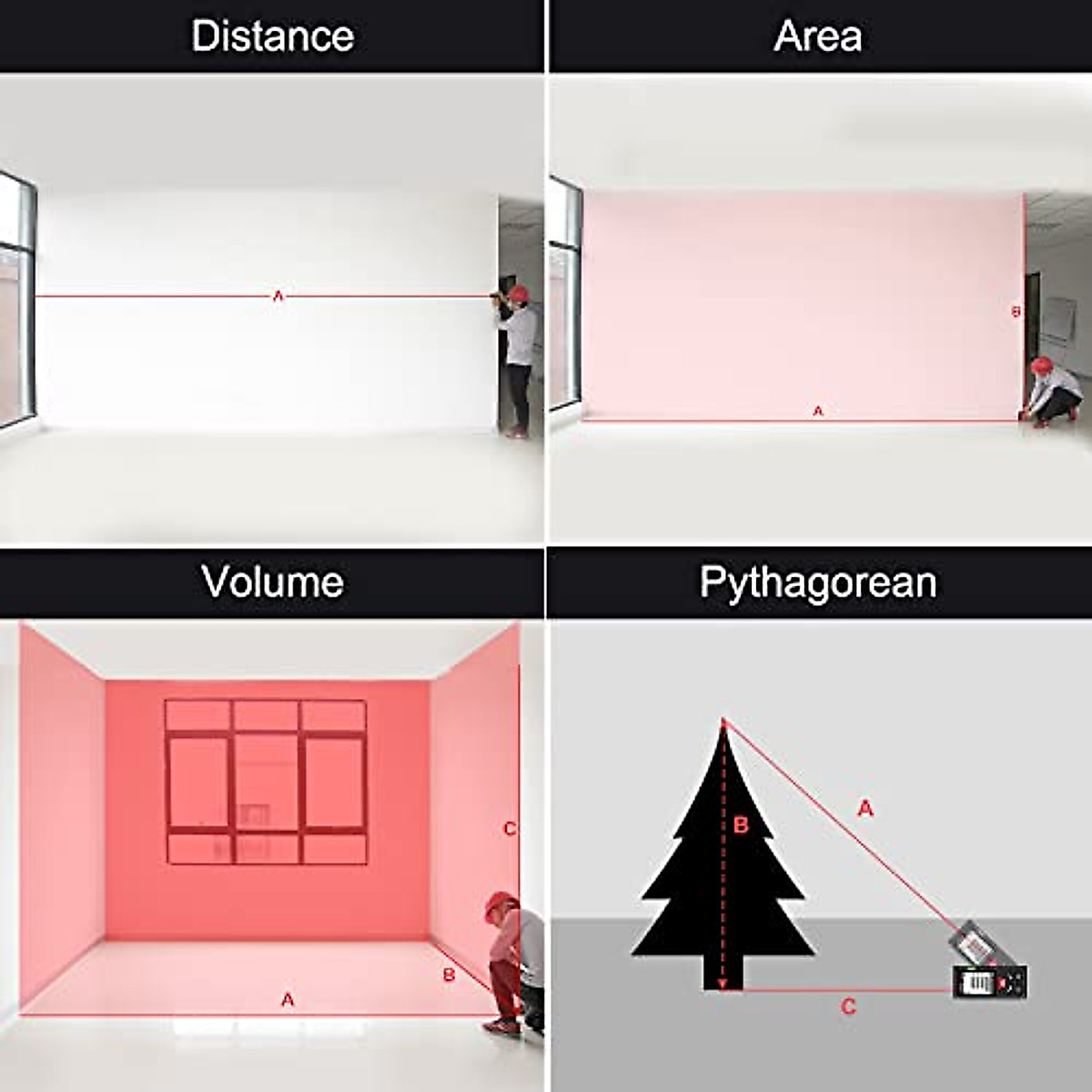 Distance

A

Area

B

A

Volume

C

B

A

Pythagorean

A

B

C