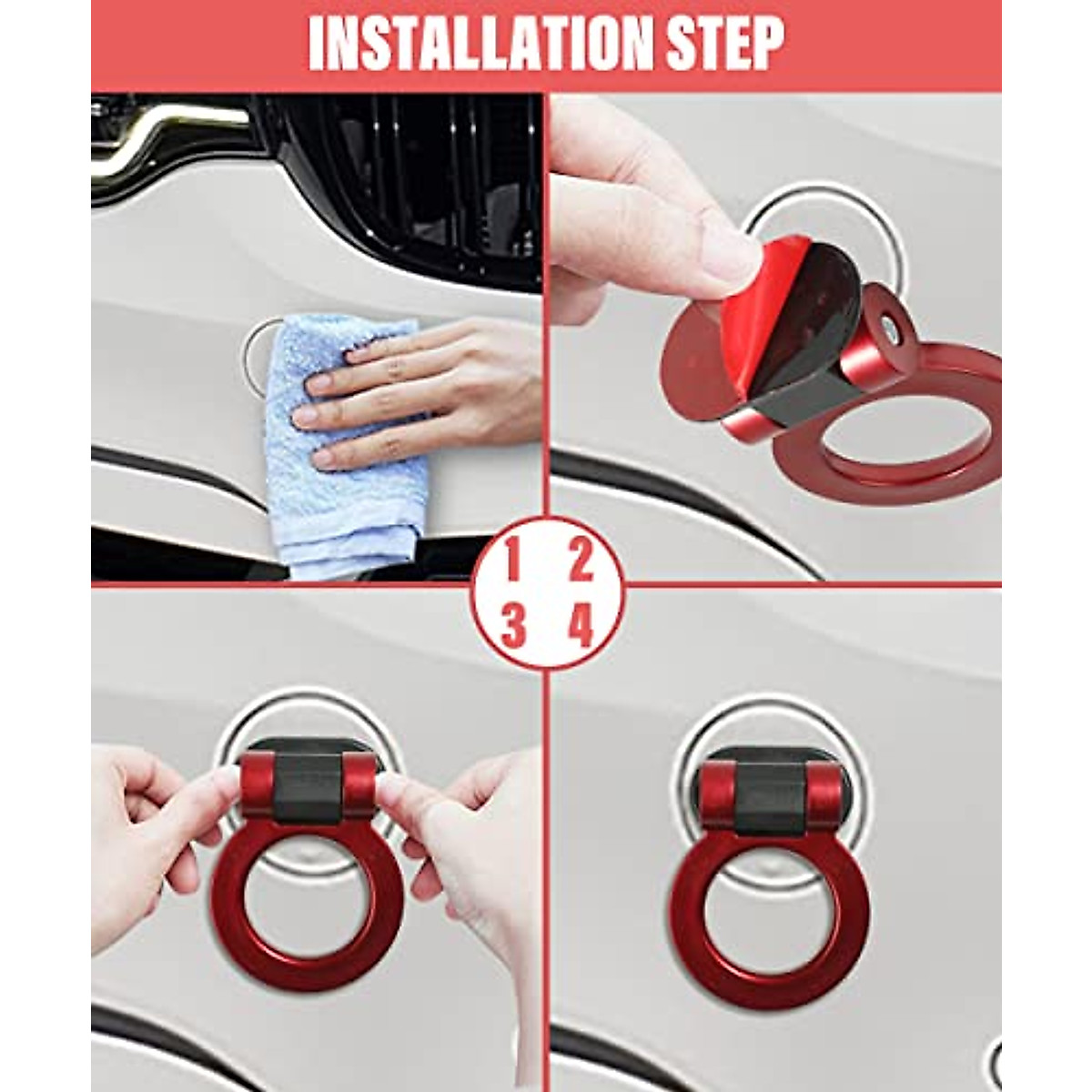 INSTALLATION STEP

1 2
3 4