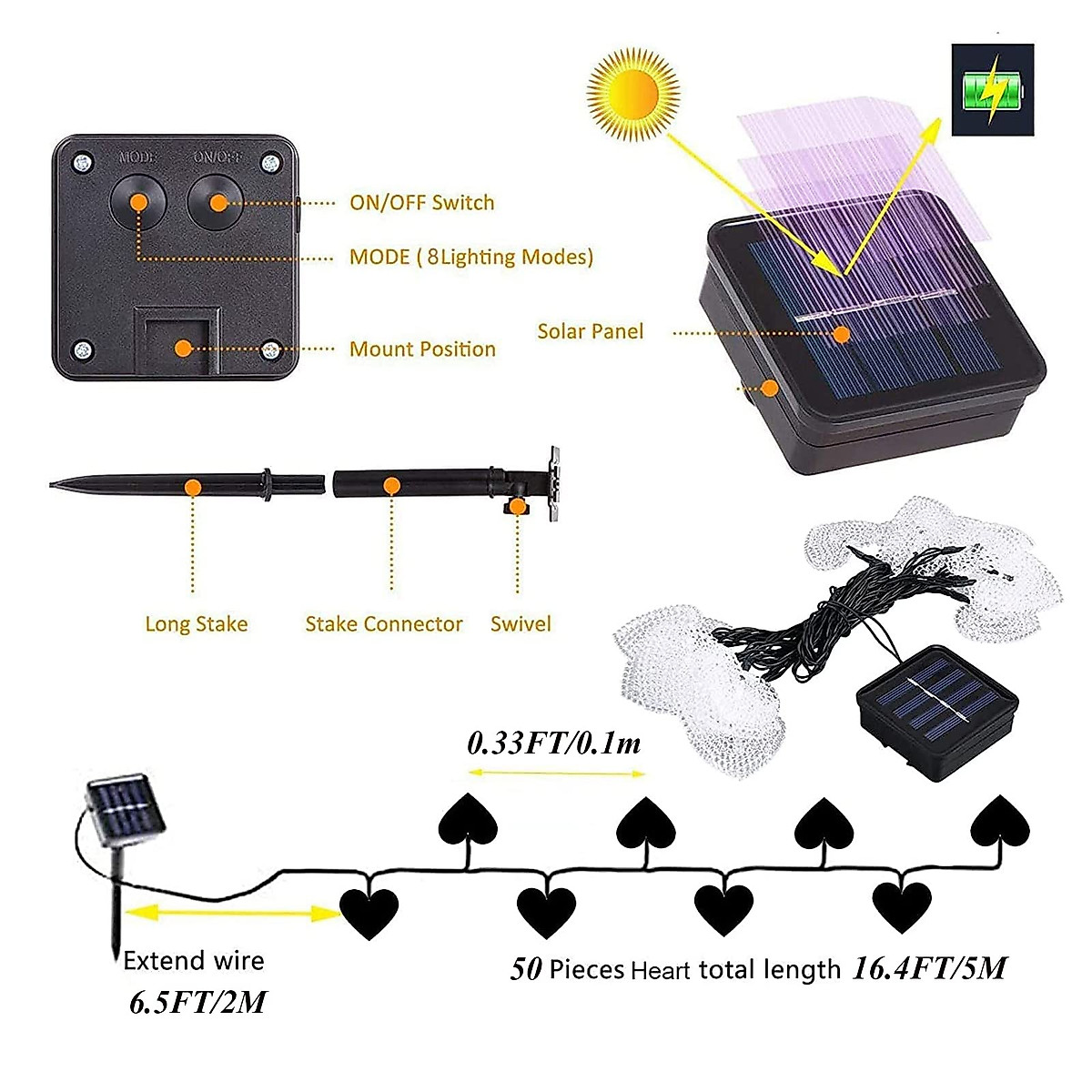 MODE ON/OFF

ON/OFF Switch

MODE ( 8Lighting Modes)

Mount Position

Solar Panel

Long Stake

Stake Connector

Swivel

0.33FT/0.1m

Extend wire

6.5FT/2M

50 Pieces Heart total length 16.4FT/5M