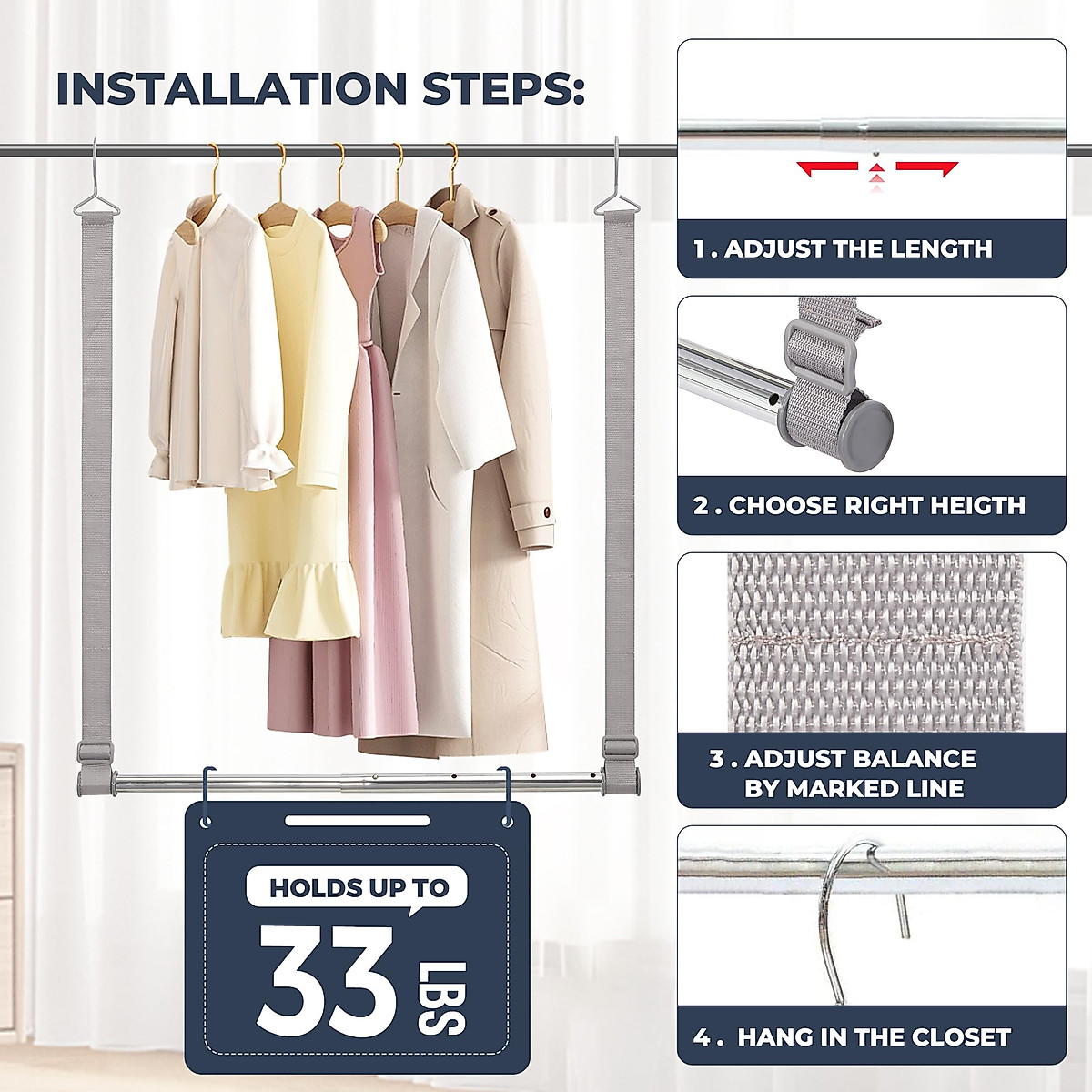 INSTALLATION STEPS:

HOLDS UP TO

33 LBS

1 . ADJUST THE LENGTH

2 . CHOOSE RIGHT HEIGTH

3 . ADJUST BALANCE BY MARKED LINE

4 . HANG IN THE CLOSET