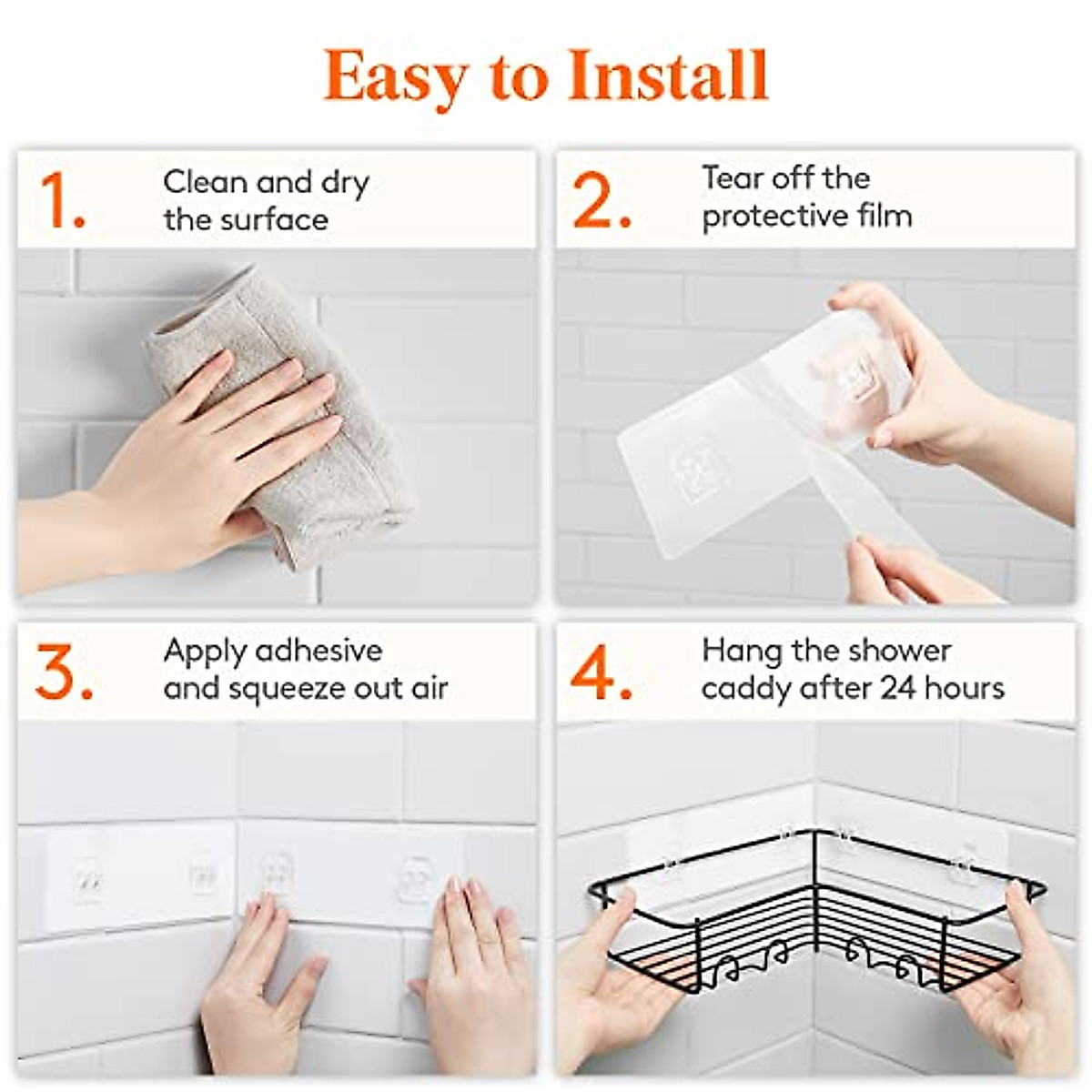 Easy to Install

1. Clean and dry the surface

2. Tear off the protective film

3. Apply adhesive and squeeze out air

4. Hang the shower caddy after 24 hours