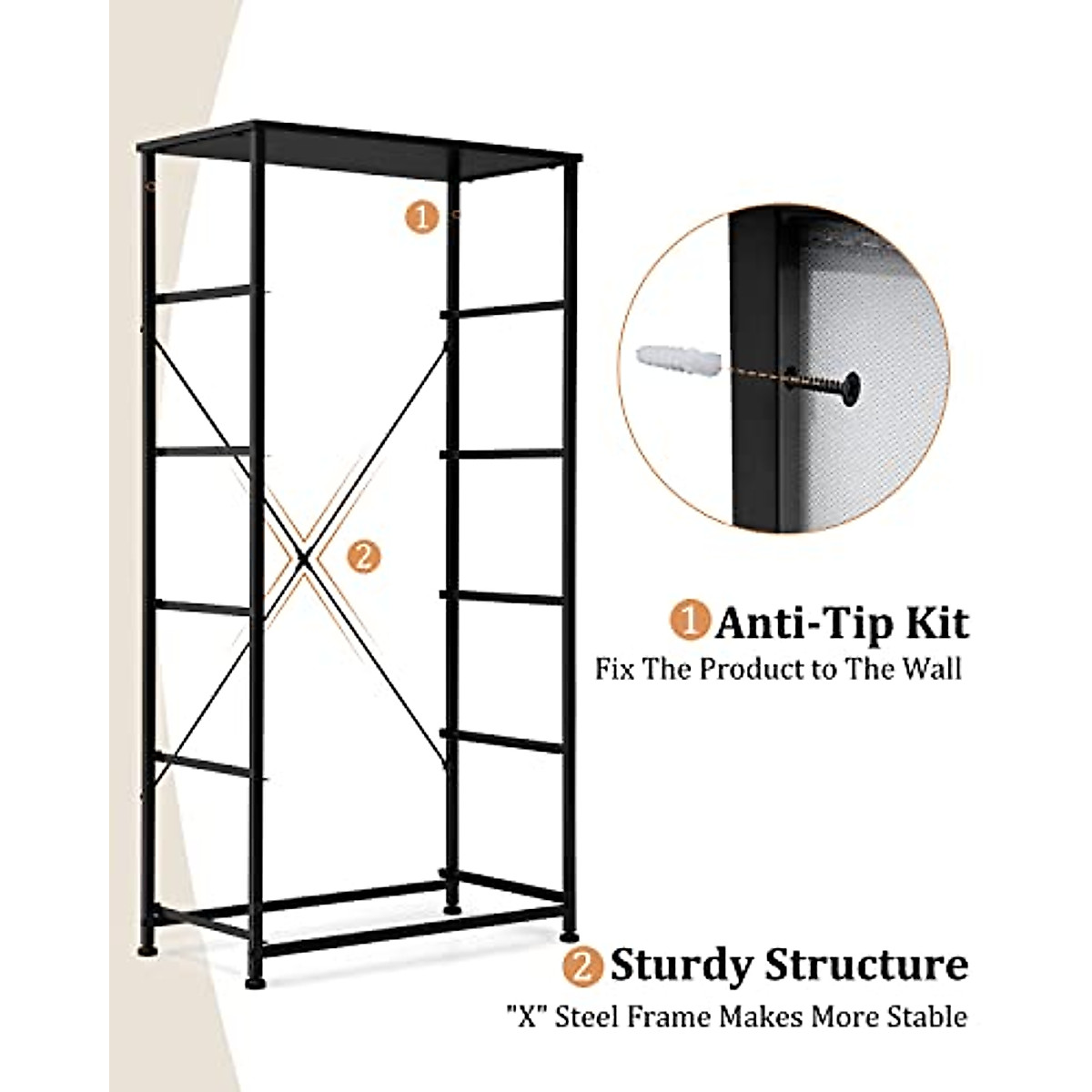 1

2

1 Anti-Tip Kit
Fix The Product to The Wall

2 Sturdy Structure
"X" Steel Frame Makes More Stable