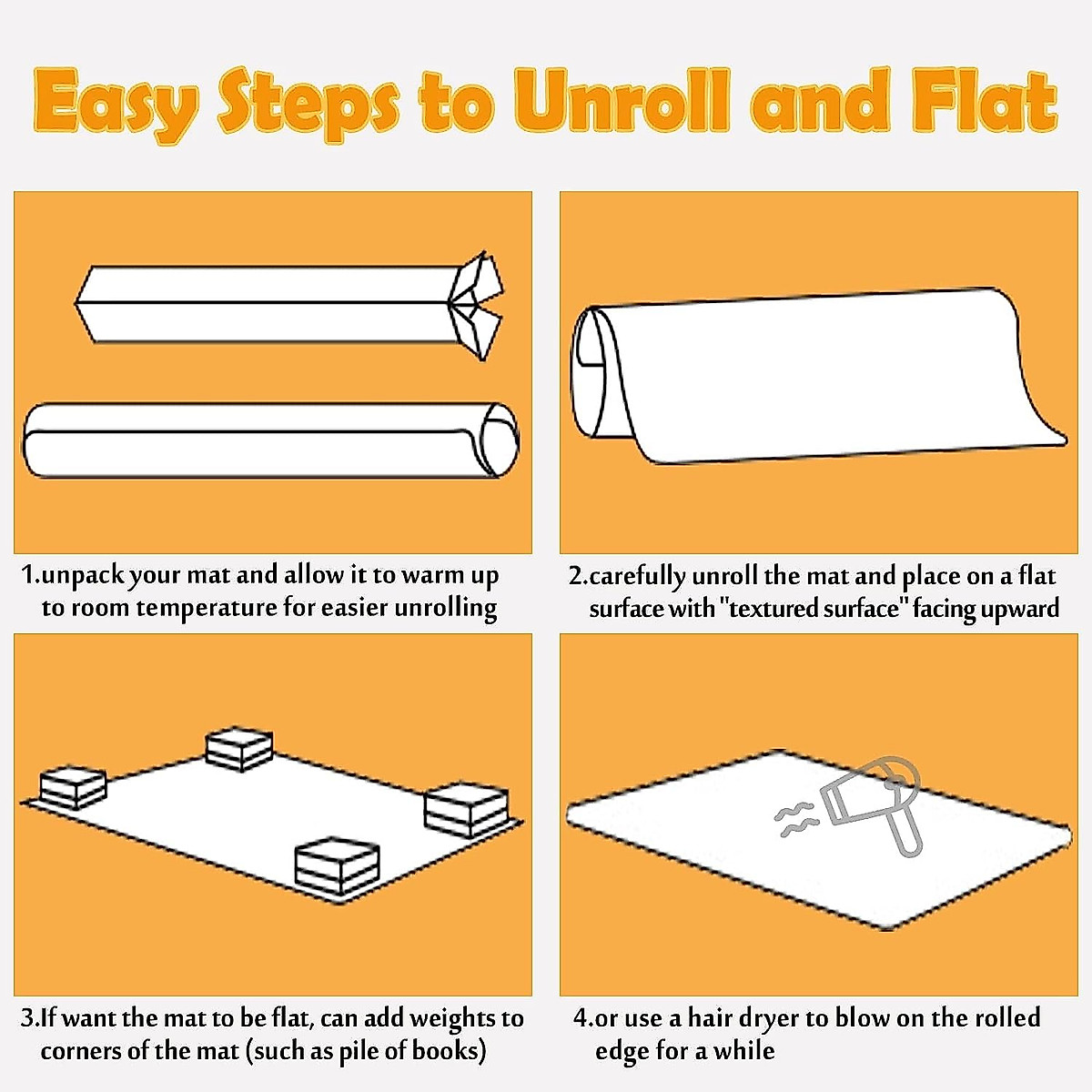 Easy Steps to Unroll and Flat

1.unpack your mat and allow it to warm up to room temperature for easier unrolling

2.carefully unroll the mat and place on a flat surface with "textured surface" facing upward

3.If want the mat to be flat, can add weights to corners of the mat (such as pile of books)

4.or use a hair dryer to blow on the rolled edge for a while