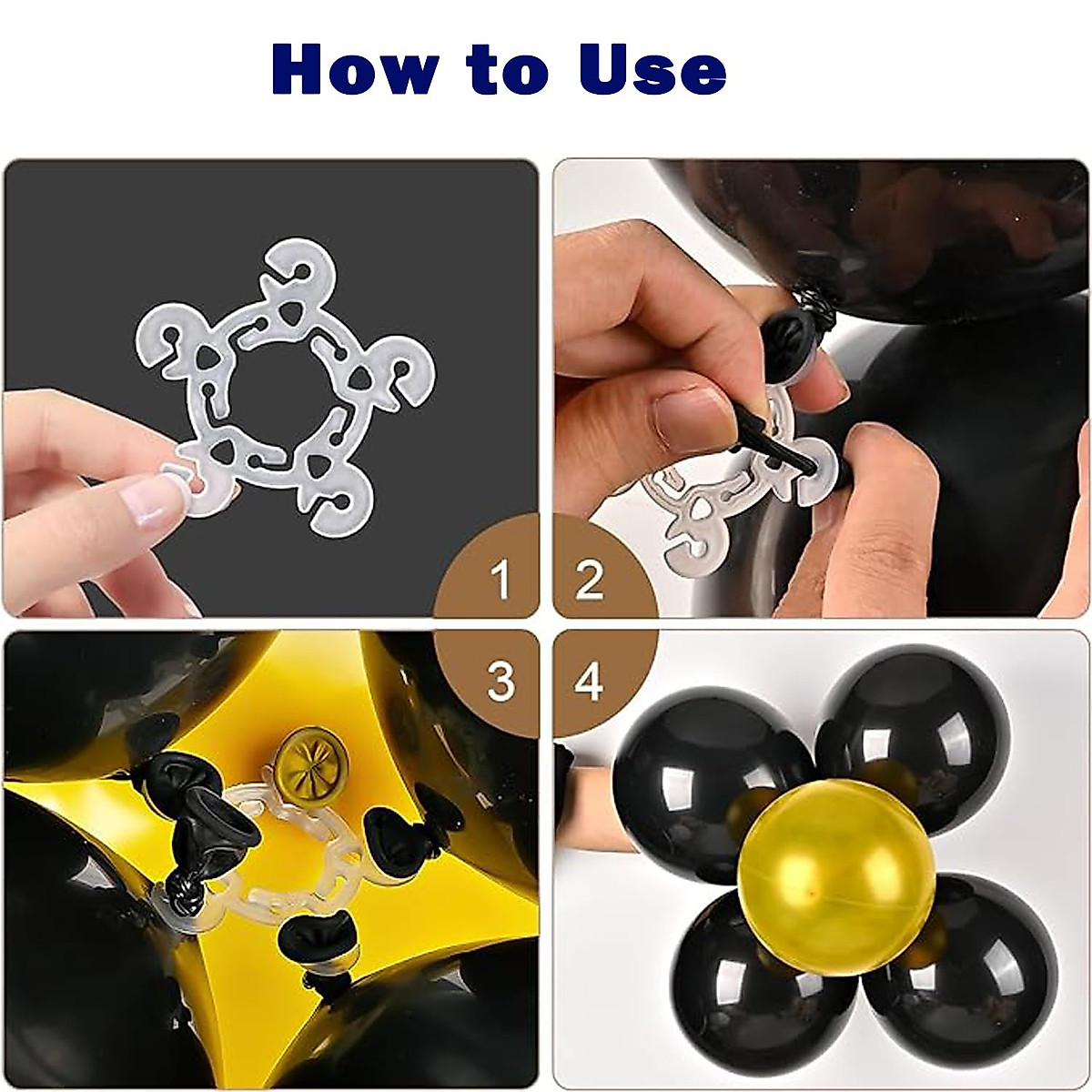 How to Use

1

2

3

4