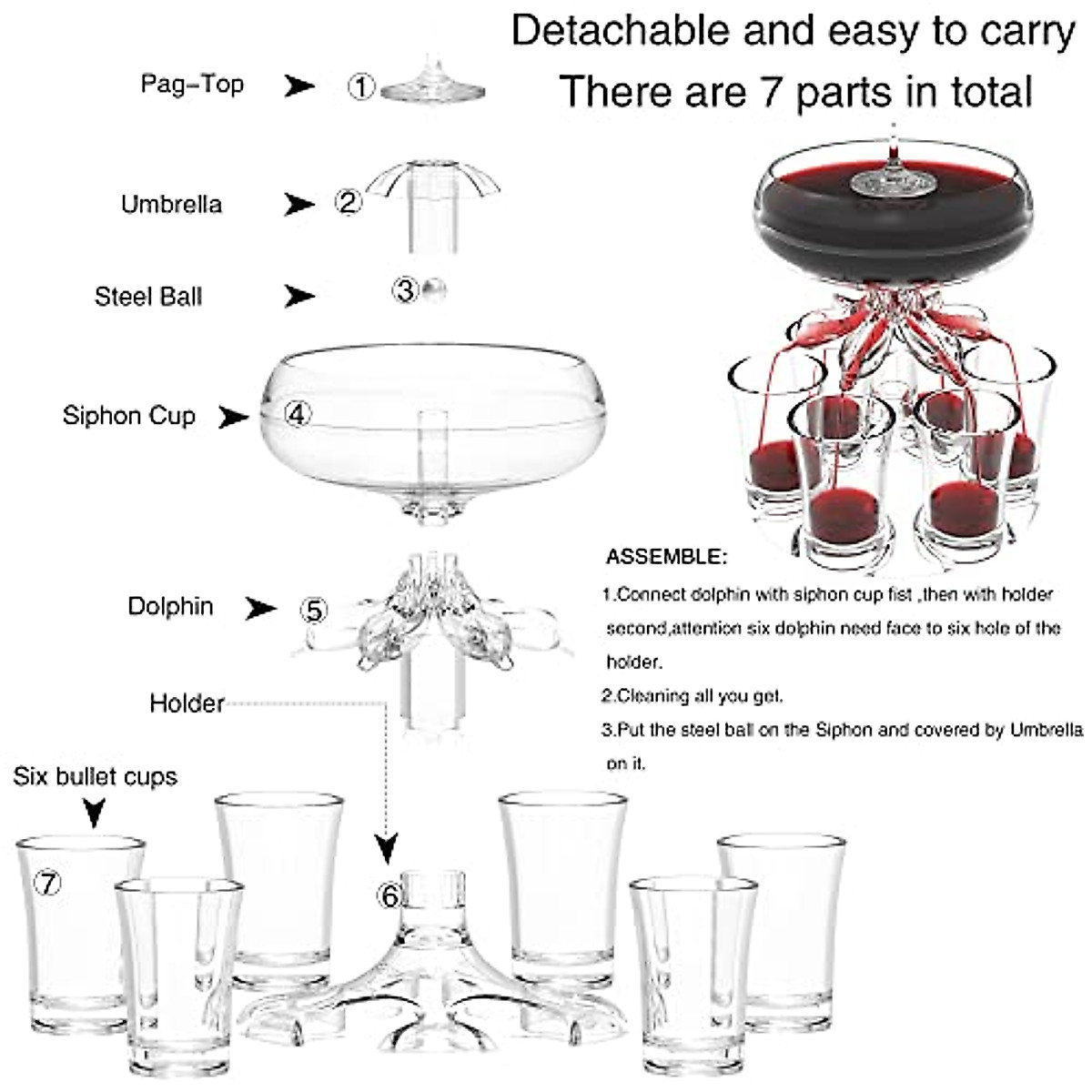 Detachable and easy to carry
There are 7 parts in total

Pag-Top ①

Umbrella ②

Steel Ball ③

Siphon Cup ④

Dolphin ⑤

Holder

Six bullet cups

⑦

⑥

ASSEMBLE:

1.Connect dolphin with siphon cup fist ,then with holder second,attention six dolphin need face to six hole of the holder.

2.Cleaning all you get.

3.Put the steel ball on the Siphon and covered by Umbrella on it.