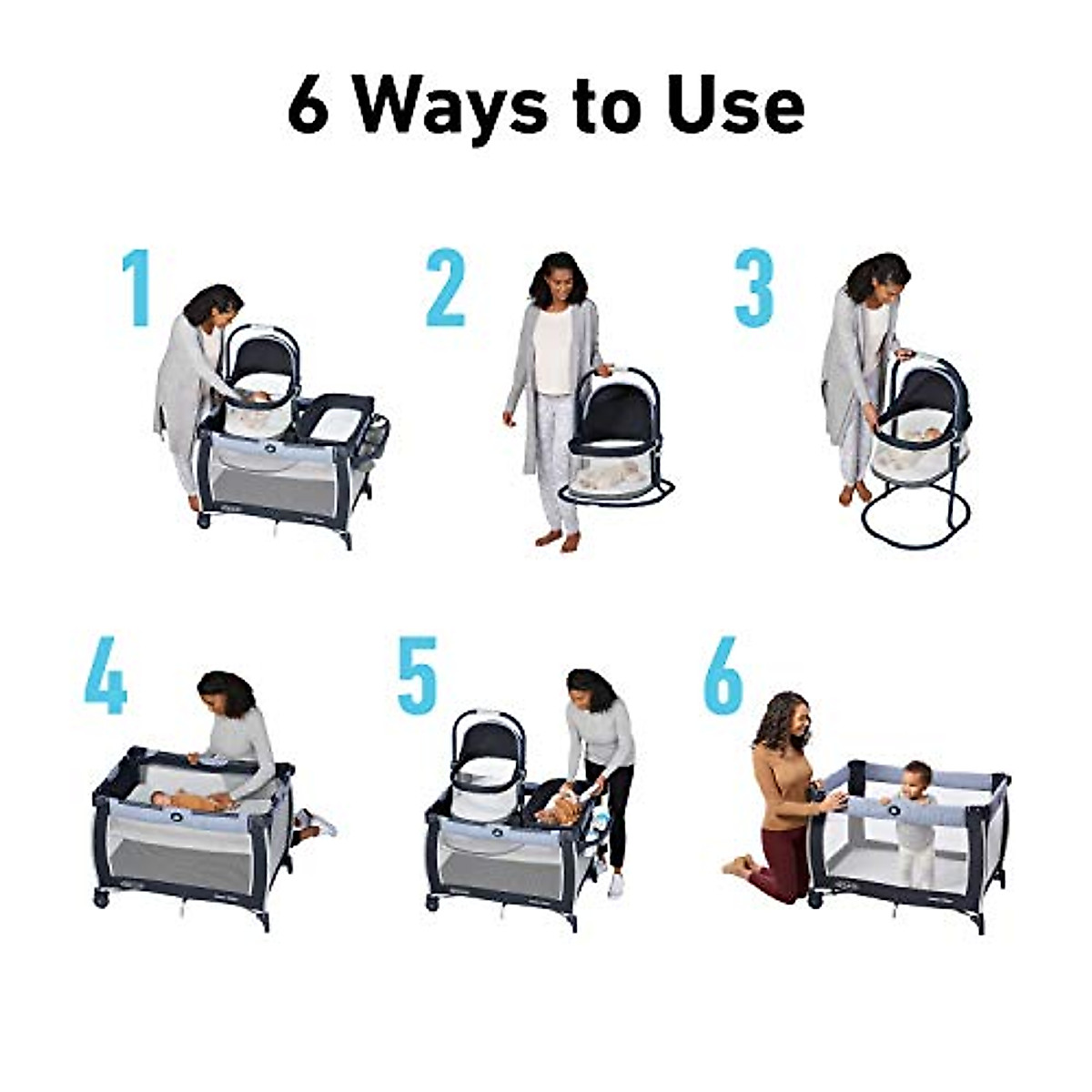 6 Ways to Use

1

2

3

4

5

6