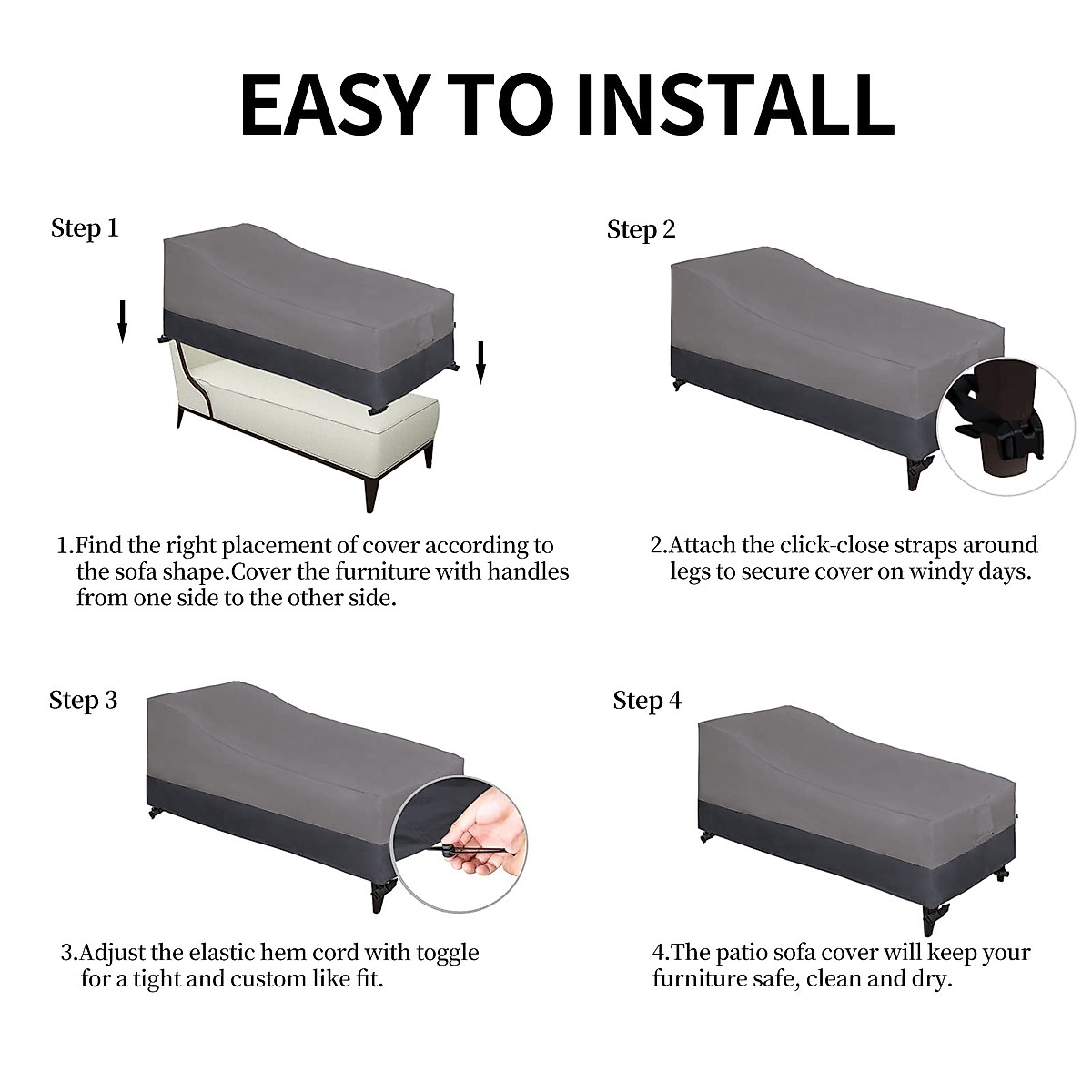 EASY TO INSTALL

Step 1

1.Find the right placement of cover according to the sofa shape.Cover the furniture with handles from one side to the other side.

Step 2

2.Attach the click-close straps around legs to secure cover on windy days.

Step 3

3.Adjust the elastic hem cord with toggle for a tight and custom like fit.

Step 4

4.The patio sofa cover will keep your furniture safe, clean and dry.