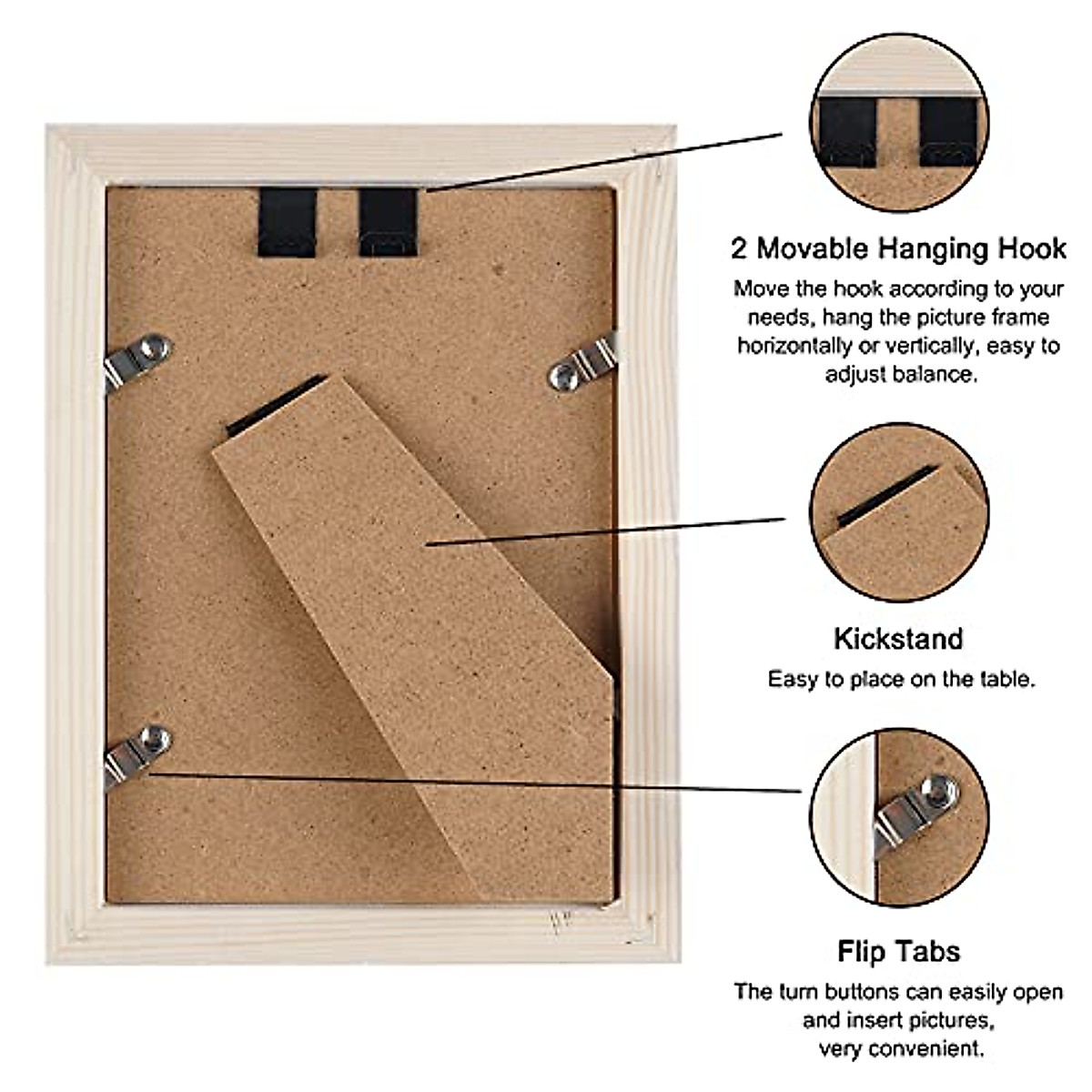 2 Movable Hanging Hook

Move the hook according to your needs, hang the picture frame horizontally or vertically, easy to adjust balance.

Kickstand

Easy to place on the table.

Flip Tabs

The turn buttons can easily open and insert pictures, very convenient.