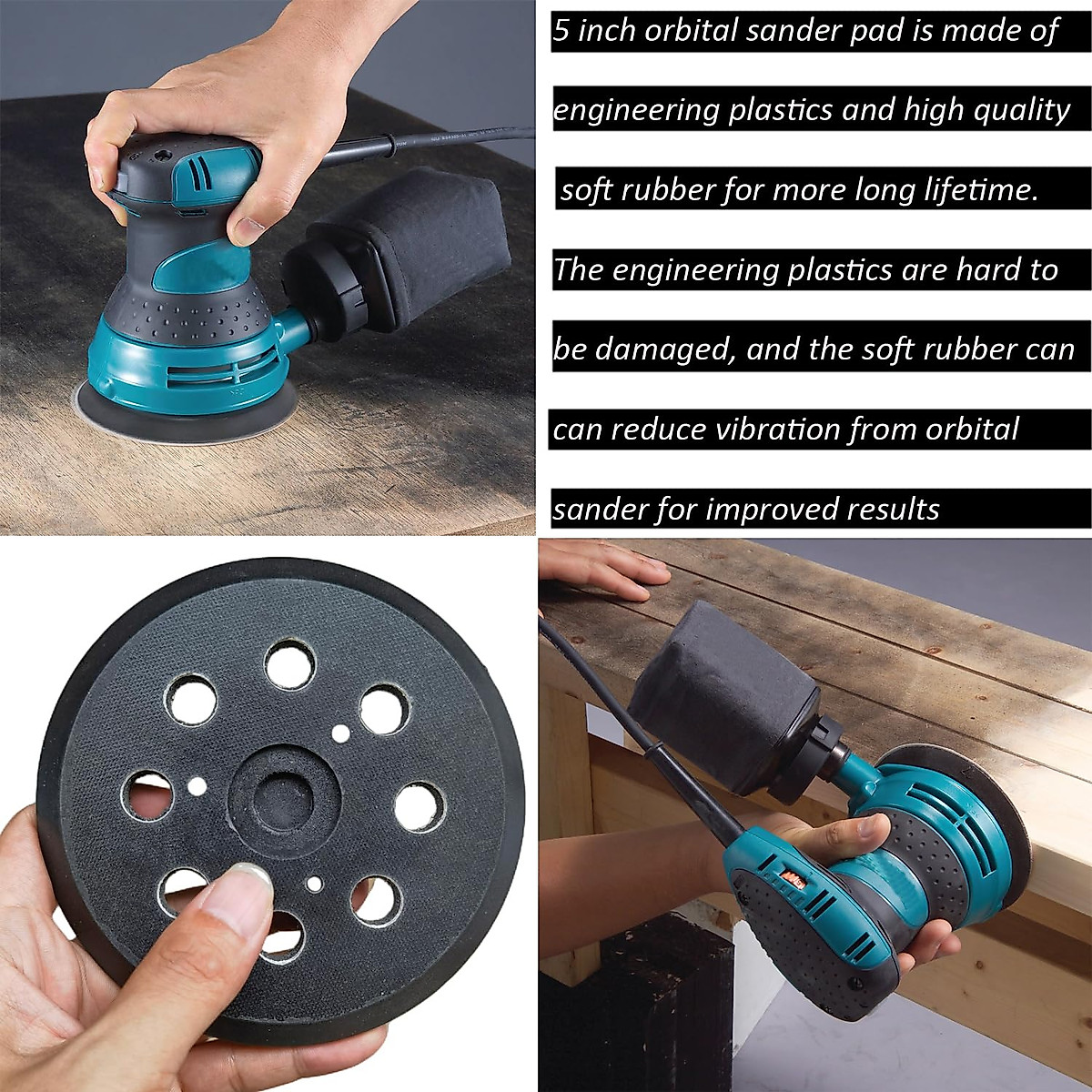 5 inch orbital sander pad is made of engineering plastics and high quality soft rubber for more long lifetime. The engineering plastics are hard to be damaged, and the soft rubber can can reduce vibration from orbital sander for improved results