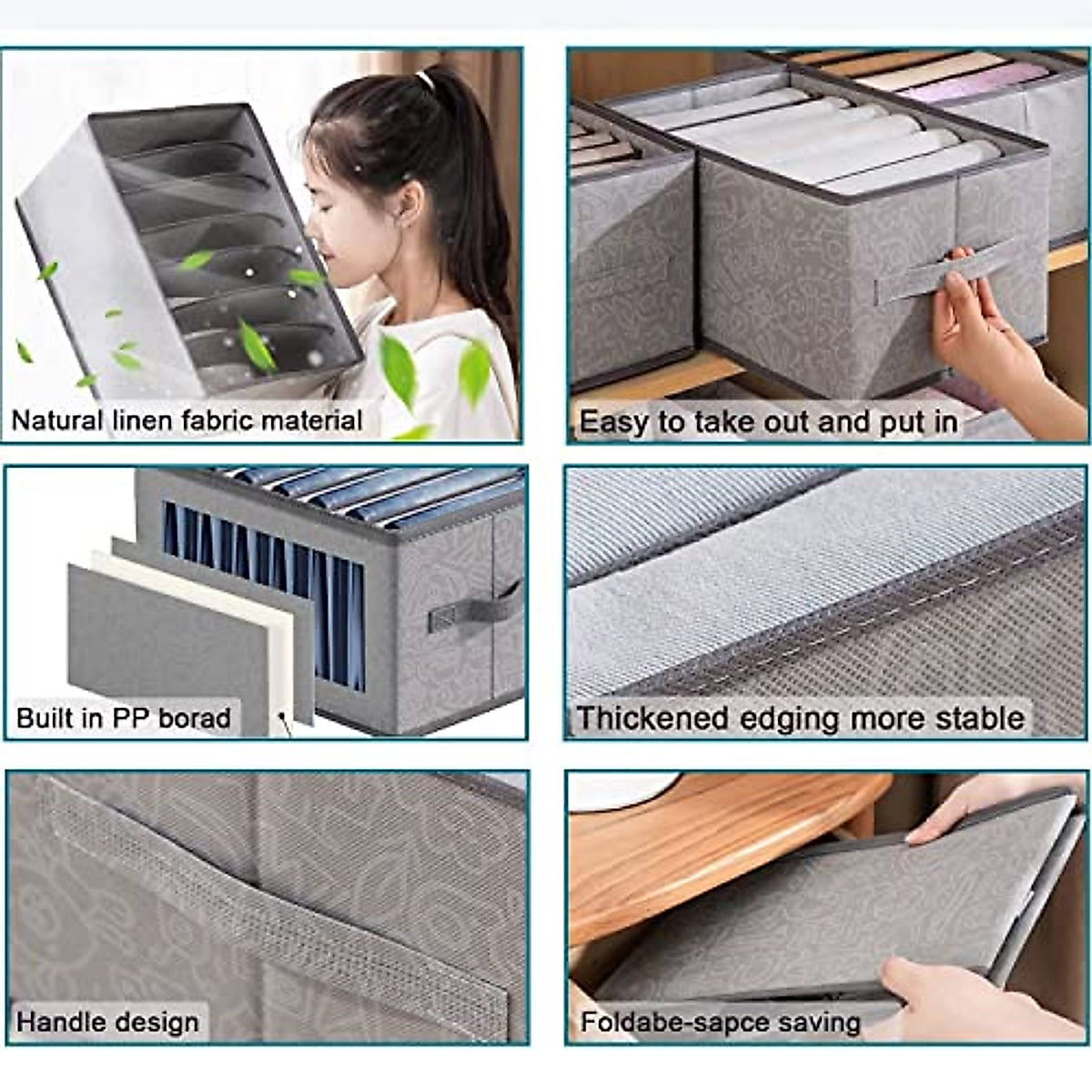 Natural linen fabric material

Easy to take out and put in

Built in PP borad

Thickened edging more stable

Handle design

Foldabe-sapce saving