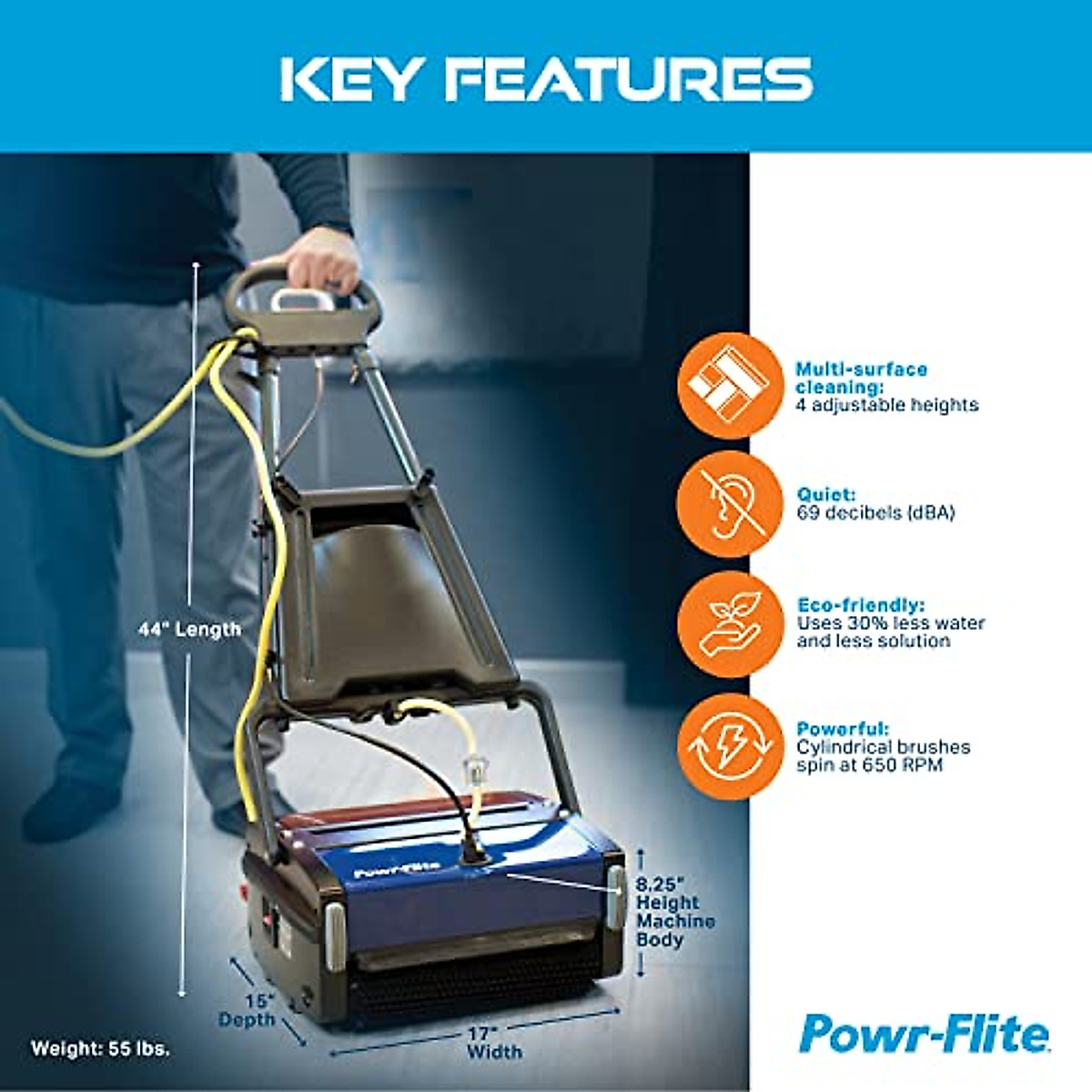 KEY FEATURES

44" Length

Powr-Flite

8.25" Height Machine Body

15" Depth

17" Width

Weight: 55 lbs.

Multi-surface cleaning:
4 adjustable heights

Quiet:
69 decibels (dBA)

Eco-friendly:
Uses 30% less water and less solution

Powerful:
Cylindrical brushes spin at 650 RPM

Powr-Flite