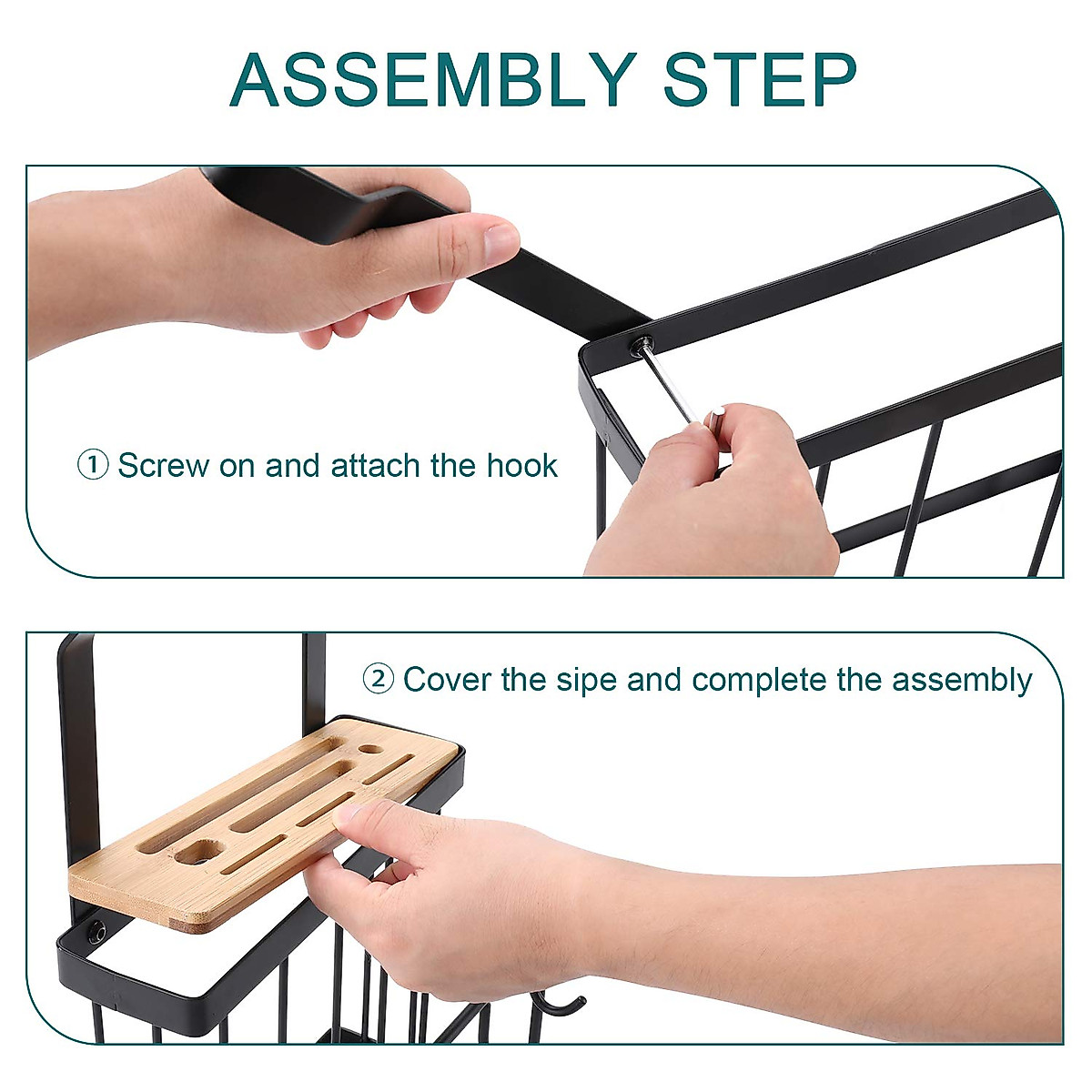 ASSEMBLY STEP

① Screw on and attach the hook

② Cover the sipe and complete the assembly