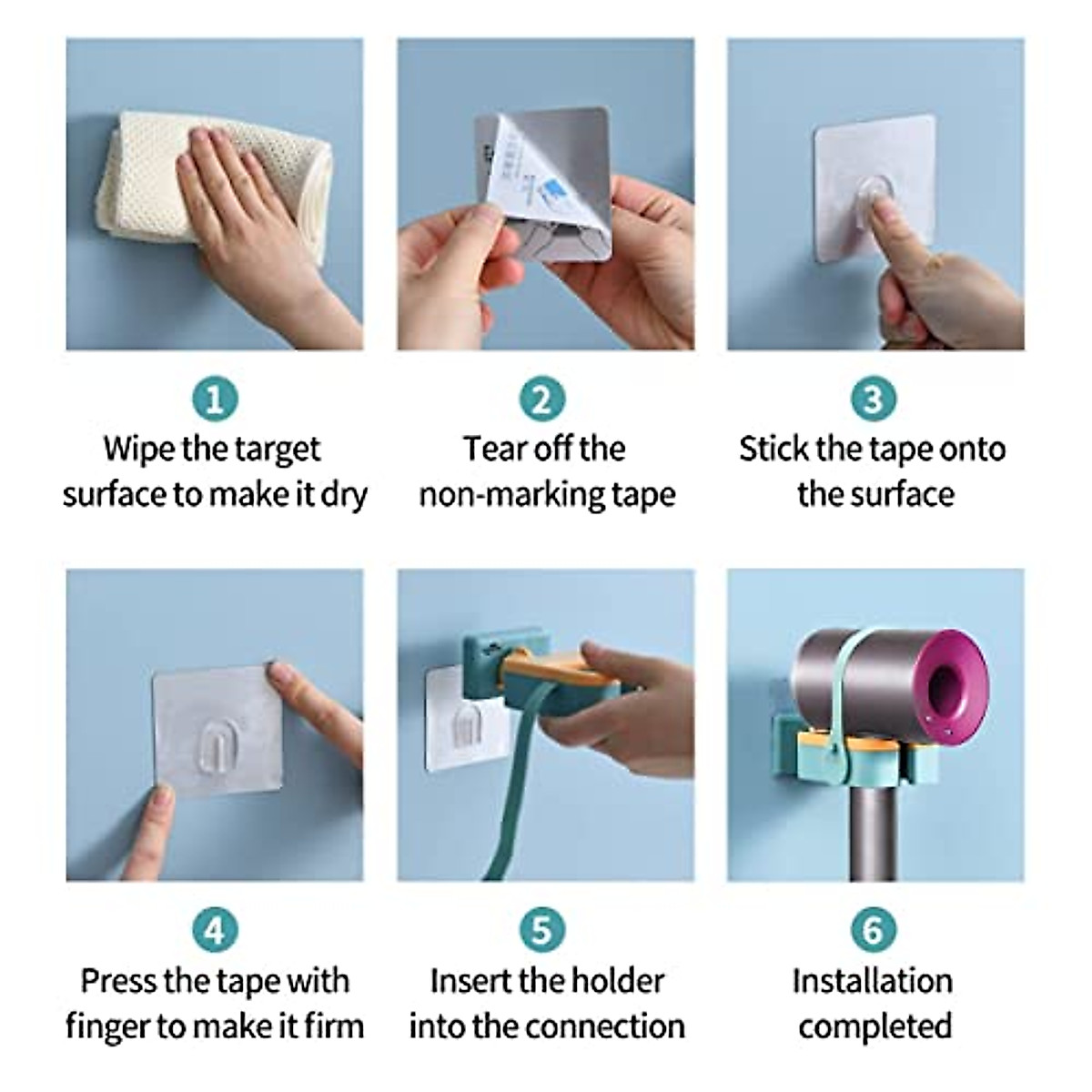 1
Wipe the target surface to make it dry

2
Tear off the non-marking tape

3
Stick the tape onto the surface

4
Press the tape with finger to make it firm

5
Insert the holder into the connection

6
Installation completed