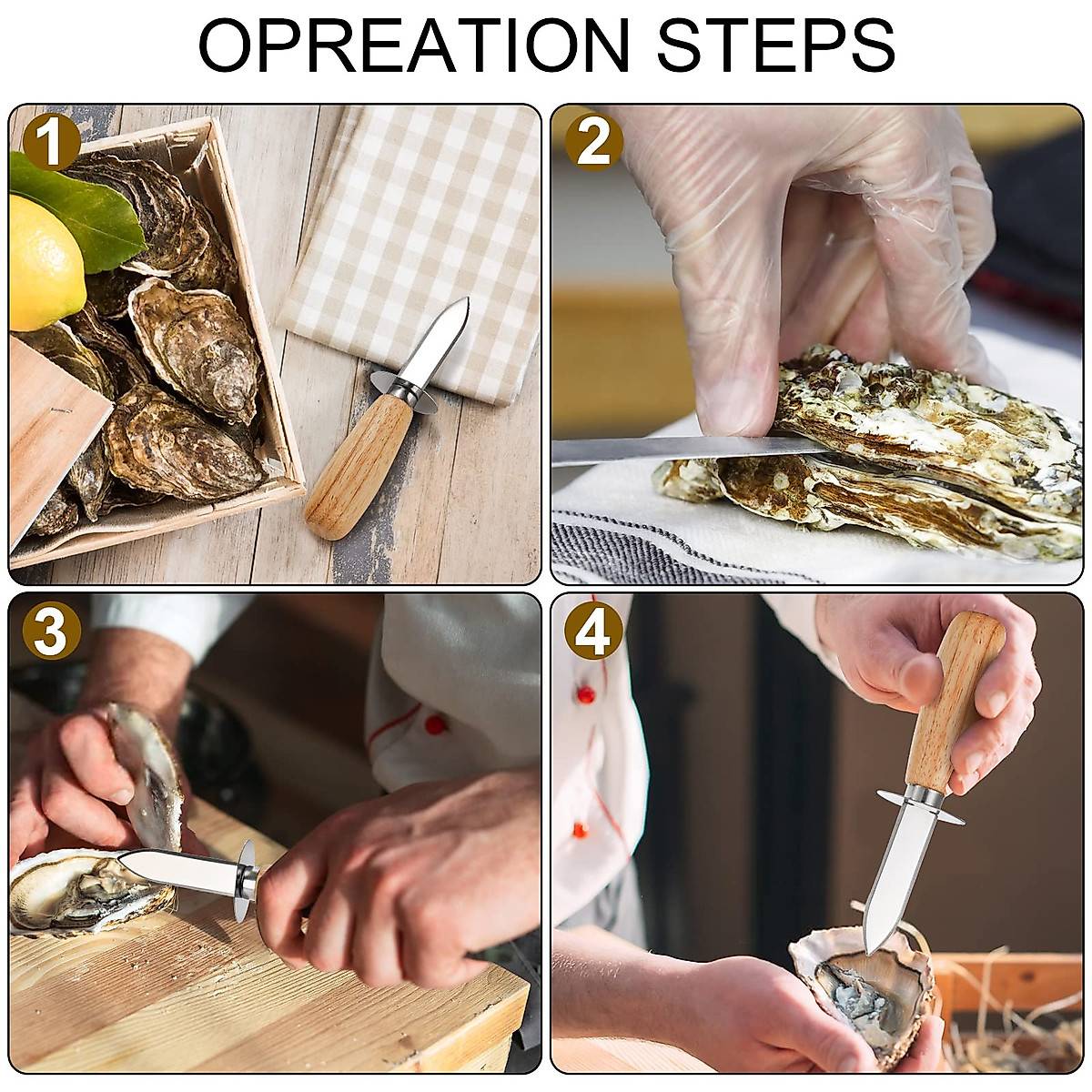 OPREATION STEPS

1

2

3

4