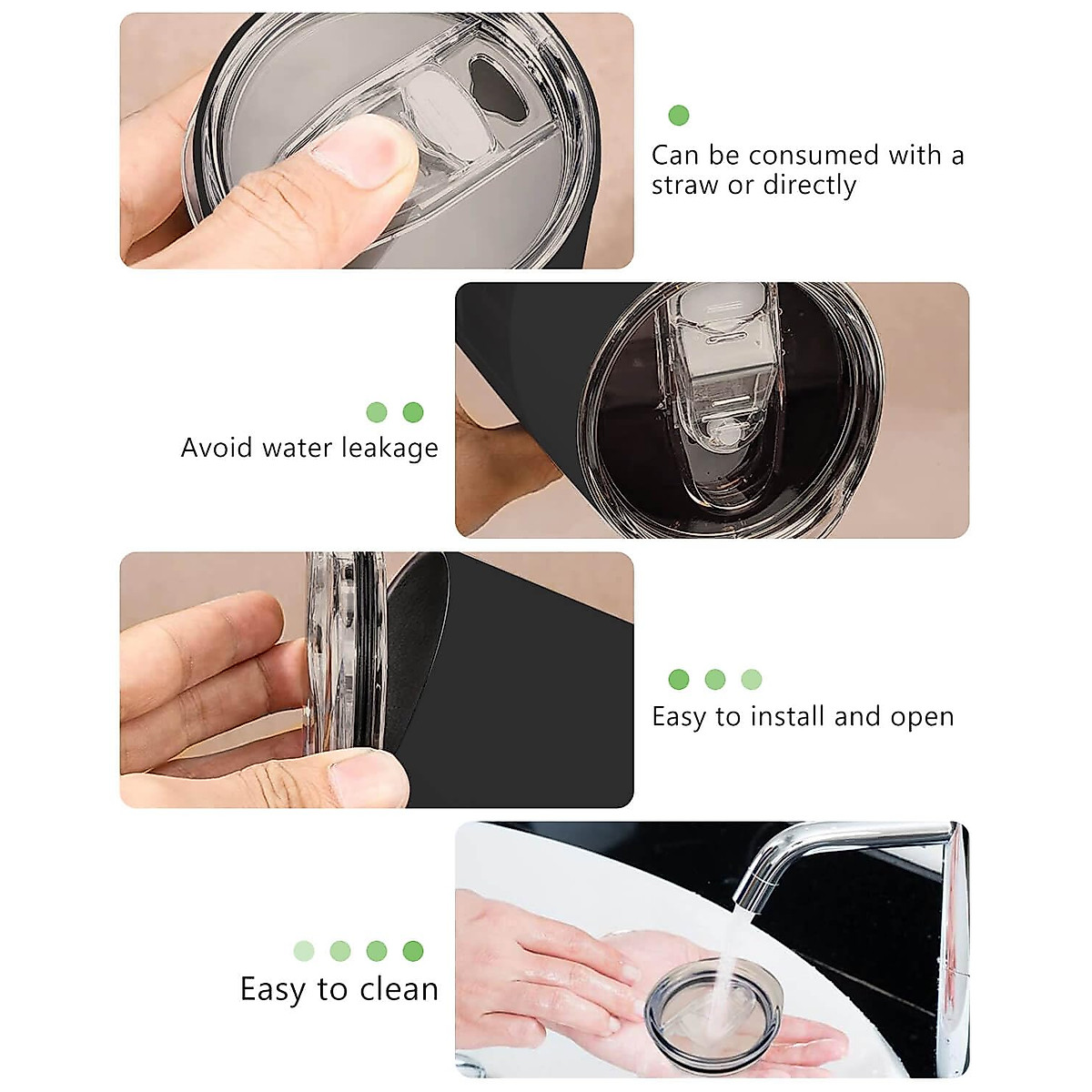 Can be consumed with a straw or directly

Avoid water leakage

Easy to install and open

Easy to clean