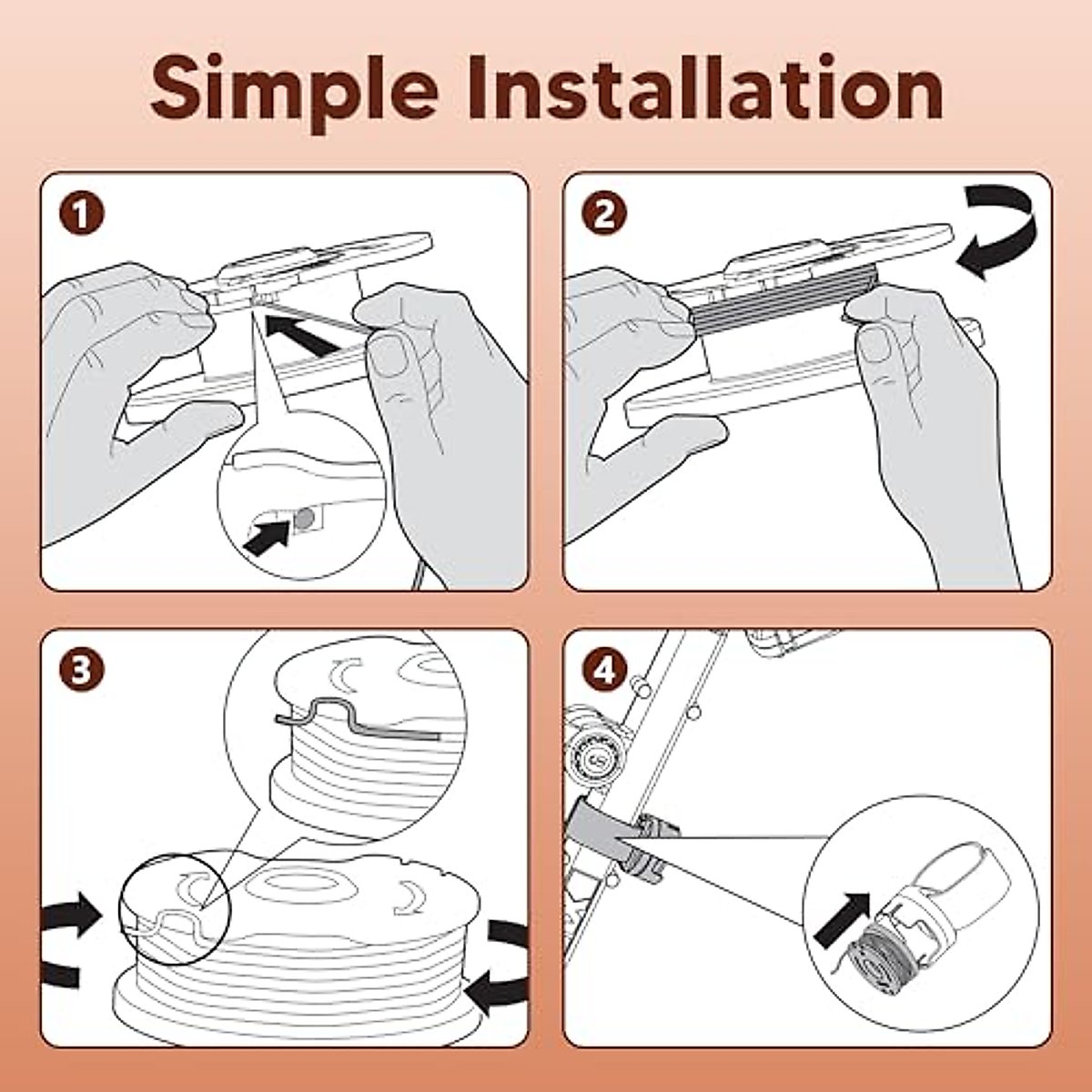 Simple Installation

1

2

3

4