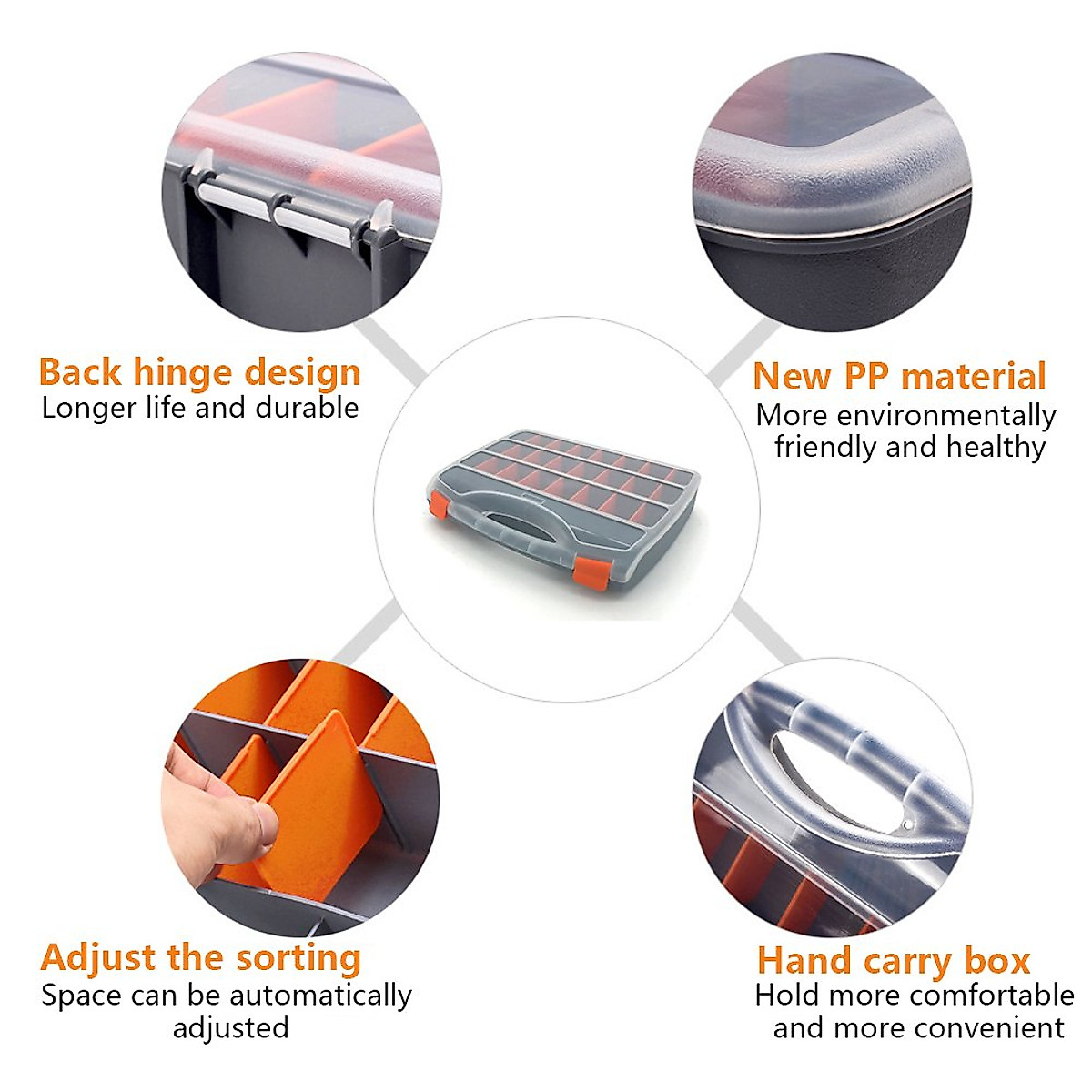 Back hinge design
Longer life and durable

New PP material
More environmentally friendly and healthy

Adjust the sorting
Space can be automatically adjusted

Hand carry box
Hold more comfortable and more convenient