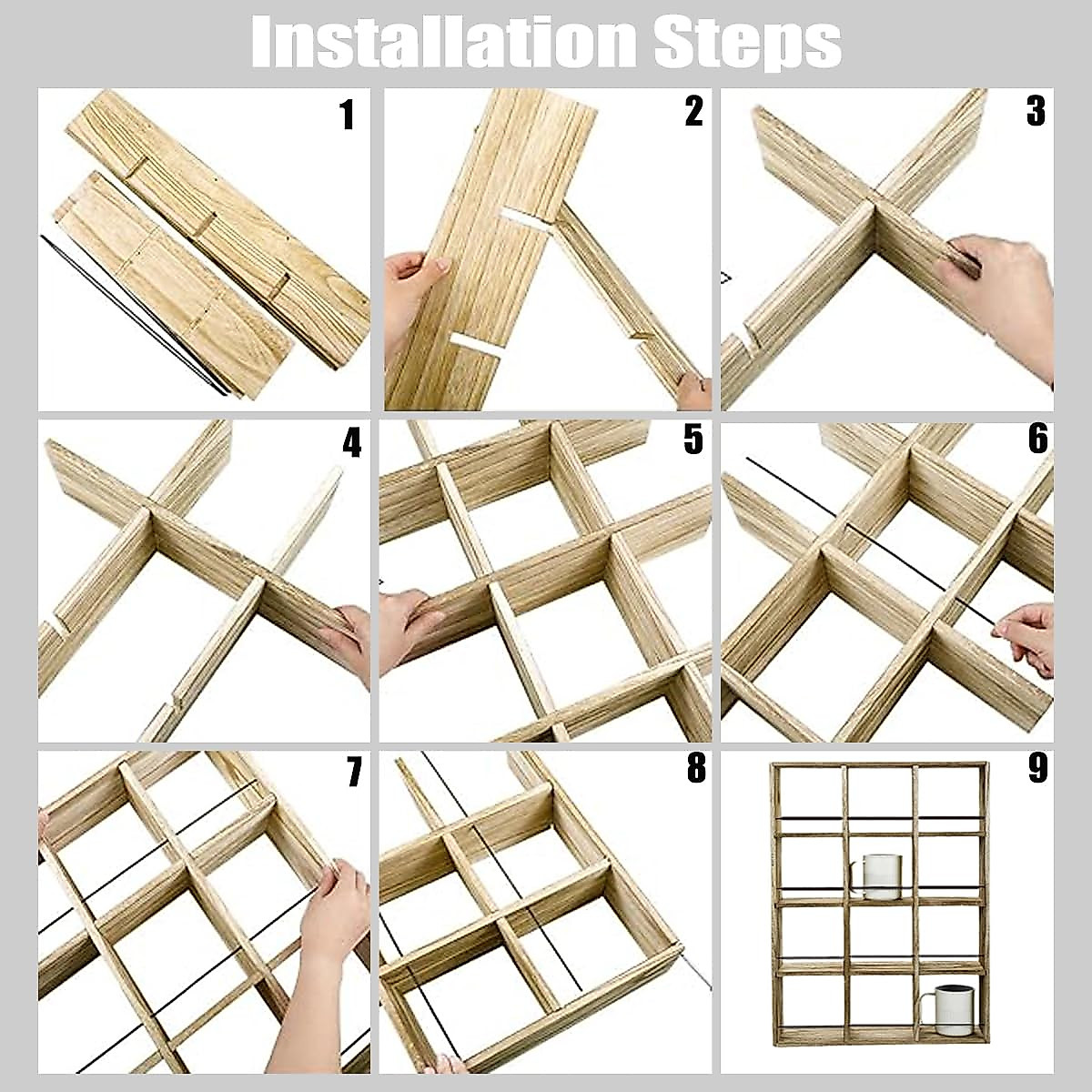 Installation Steps

1

2

3

4

5

6

7

8

9