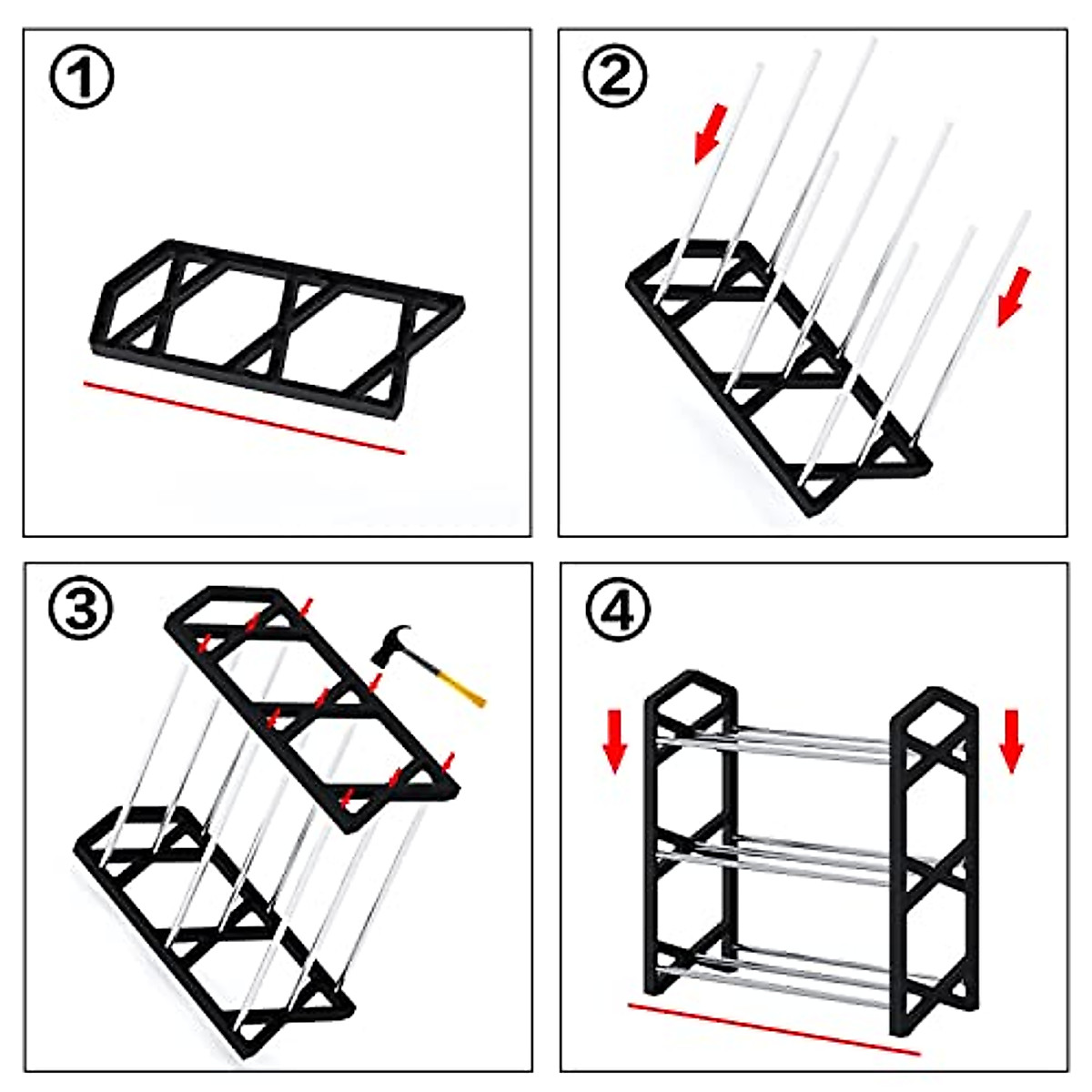 ①
②
③
④