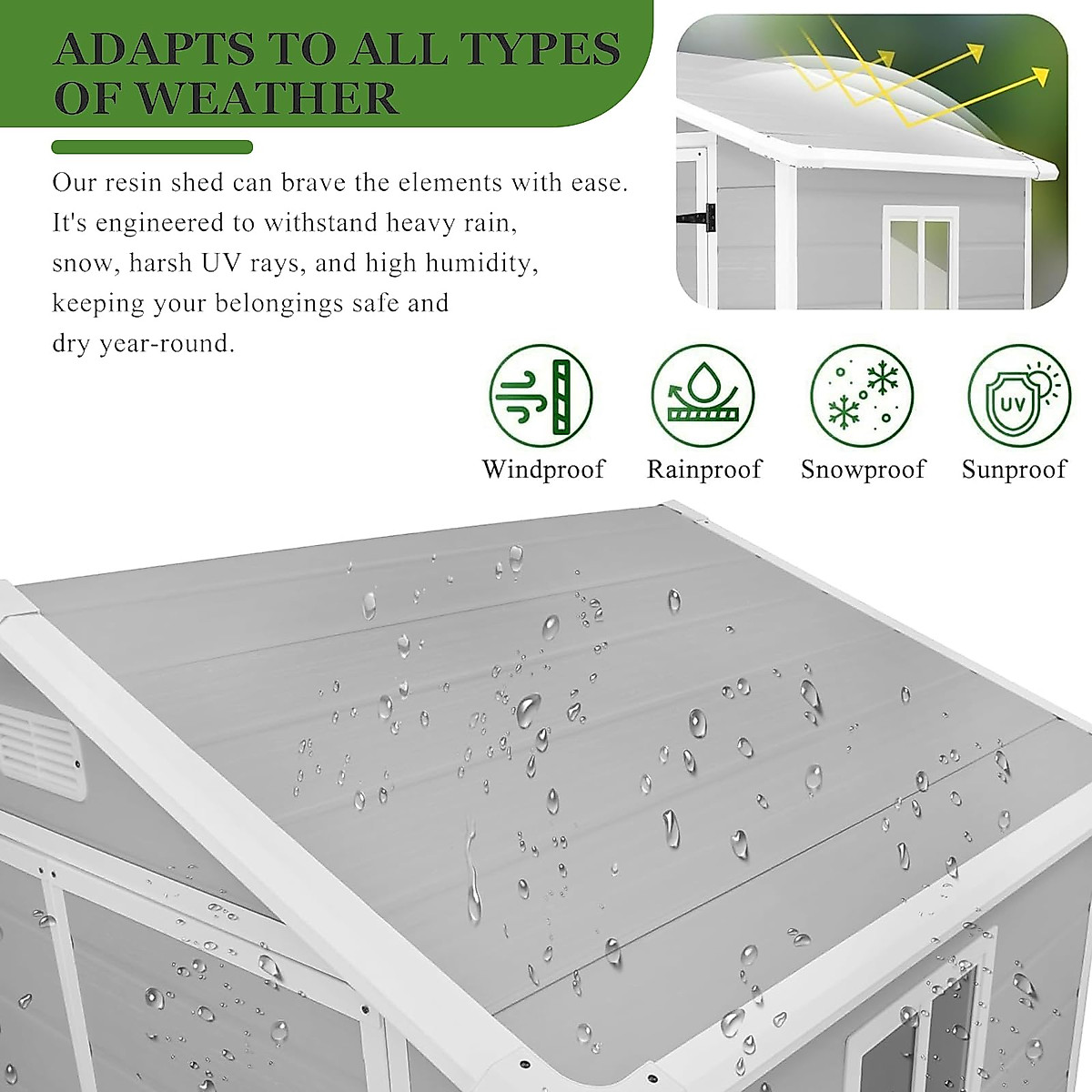 ADAPTS TO ALL TYPES OF WEATHER

Our resin shed can brave the elements with ease. It's engineered to withstand heavy rain, snow, harsh UV rays, and high humidity, keeping your belongings safe and dry year-round.

UV

Windproof Rainproof Snowproof Sunproof