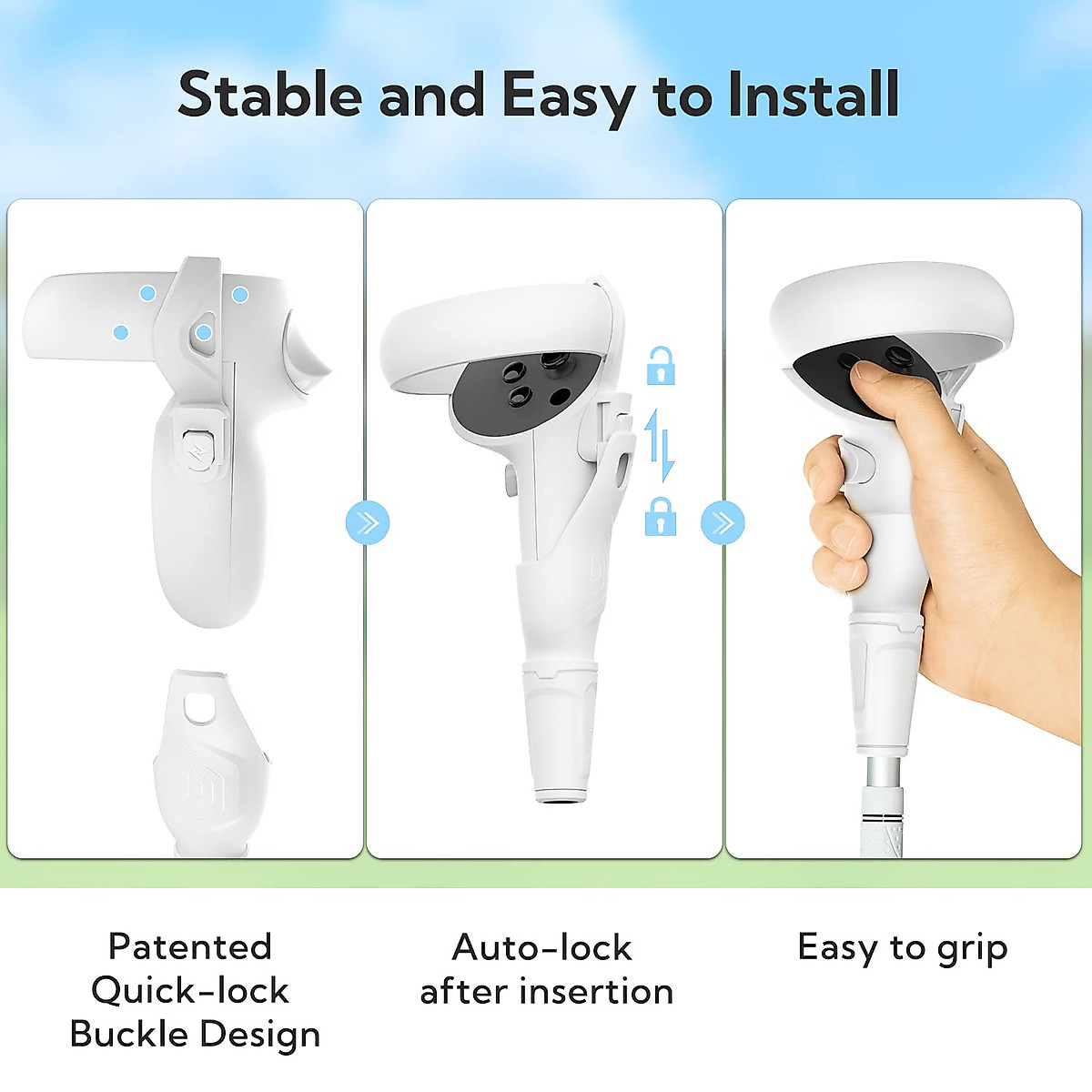 Stable and Easy to Install

Patented Quick-lock Buckle Design

Auto-lock after insertion

Easy to grip