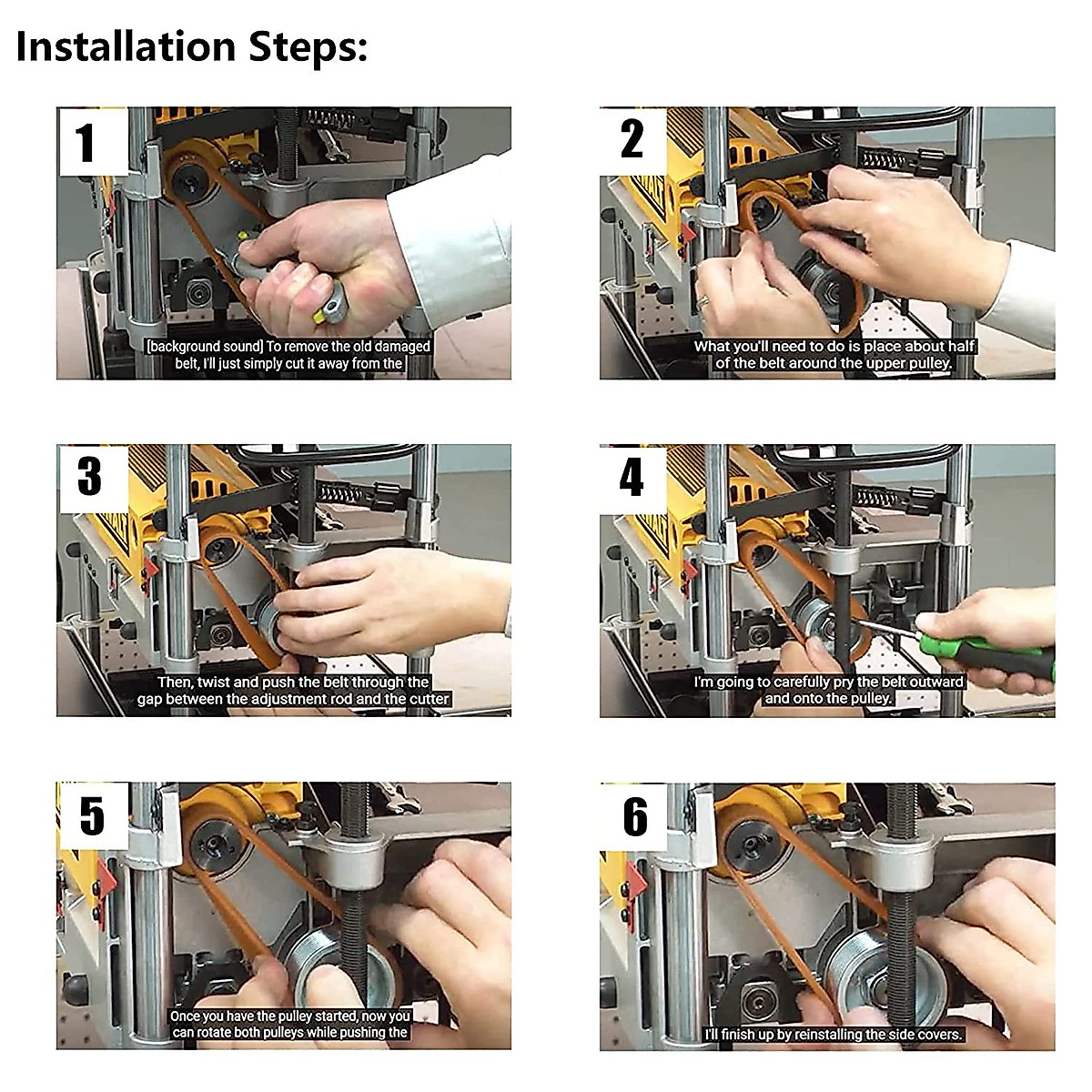 Installation Steps:

1

[background sound] To remove the old damaged belt, I'll just simply cut it away from the

2

What you'll need to do is place about half of the belt around the upper pulley.

3

Then, twist and push the belt through the gap between the adjustment rod and the cutter

4

I'm going to carefully pry the belt outward and onto the pulley.

5

Once you have the pulley started, now you can rotate both pulleys while pushing the

6

I'll finish up by reinstalling the side covers.