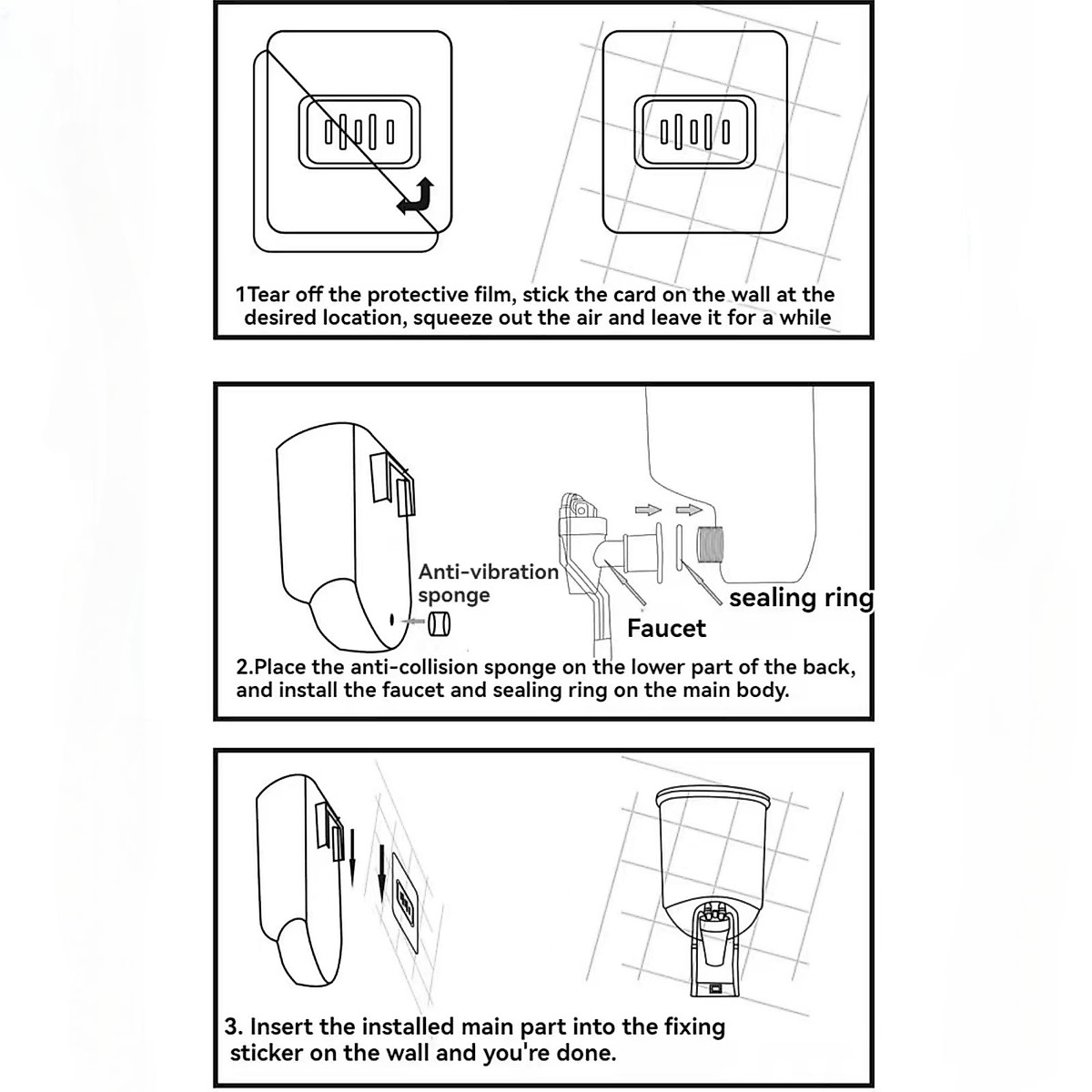 1Tear off the protective film, stick the card on the wall at the desired location, squeeze out the air and leave it for a while

Anti-vibration sponge

sealing ring

Faucet

2.Place the anti-collision sponge on the lower part of the back, and install the faucet and sealing ring on the main body.

3. Insert the installed main part into the fixing sticker on the wall and you're done.