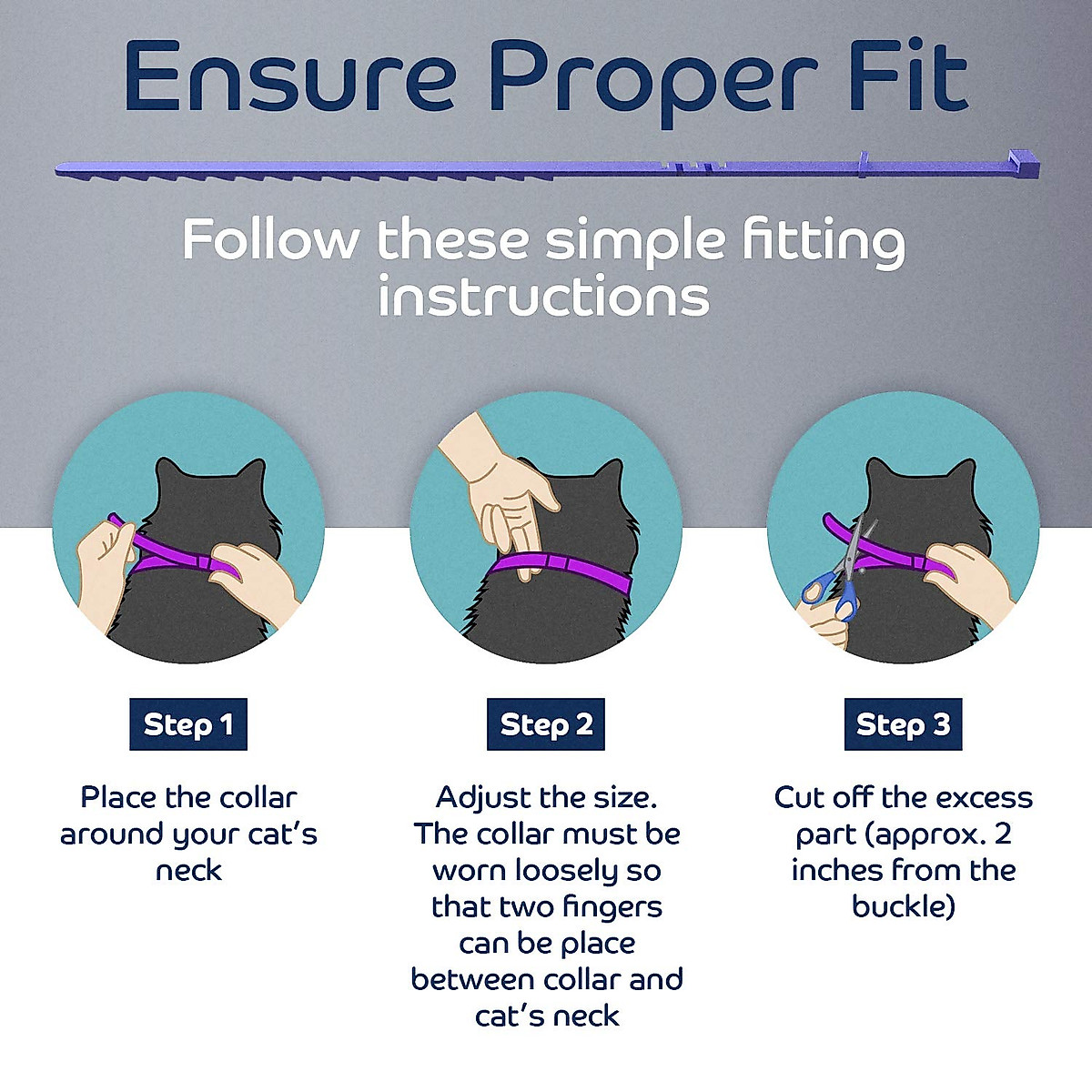 Ensure Proper Fit

Follow these simple fitting instructions

Step 1

Place the collar around your cat's neck

Step 2

Adjust the size. The collar must be worn loosely so that two fingers can be place between collar and cat's neck

Step 3

Cut off the excess part (approx. 2 inches from the buckle)