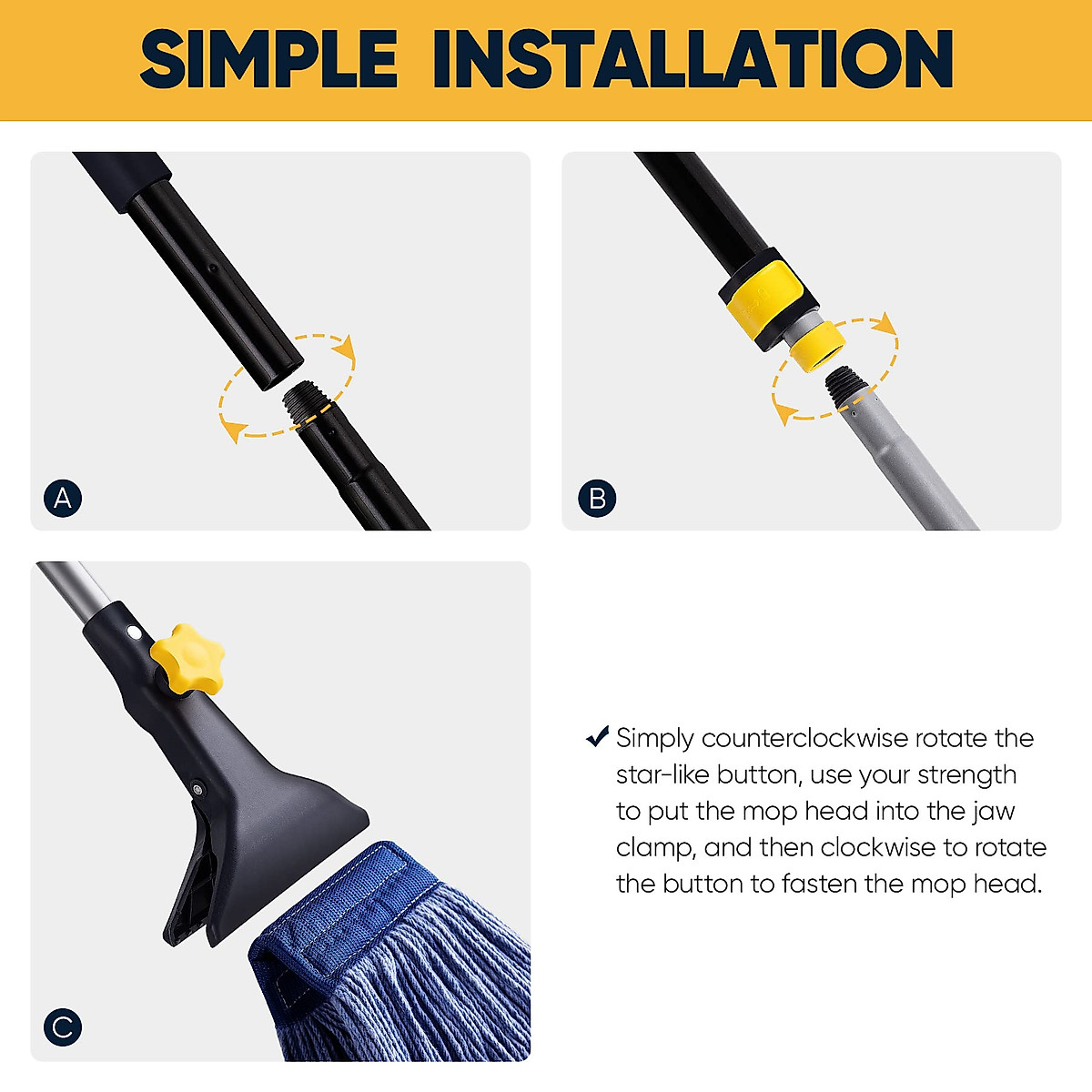 SIMPLE INSTALLATION

A

B

C

✔ Simply counterclockwise rotate the star-like button, use your strength to put the mop head into the jaw clamp, and then clockwise to rotate the button to fasten the mop head.