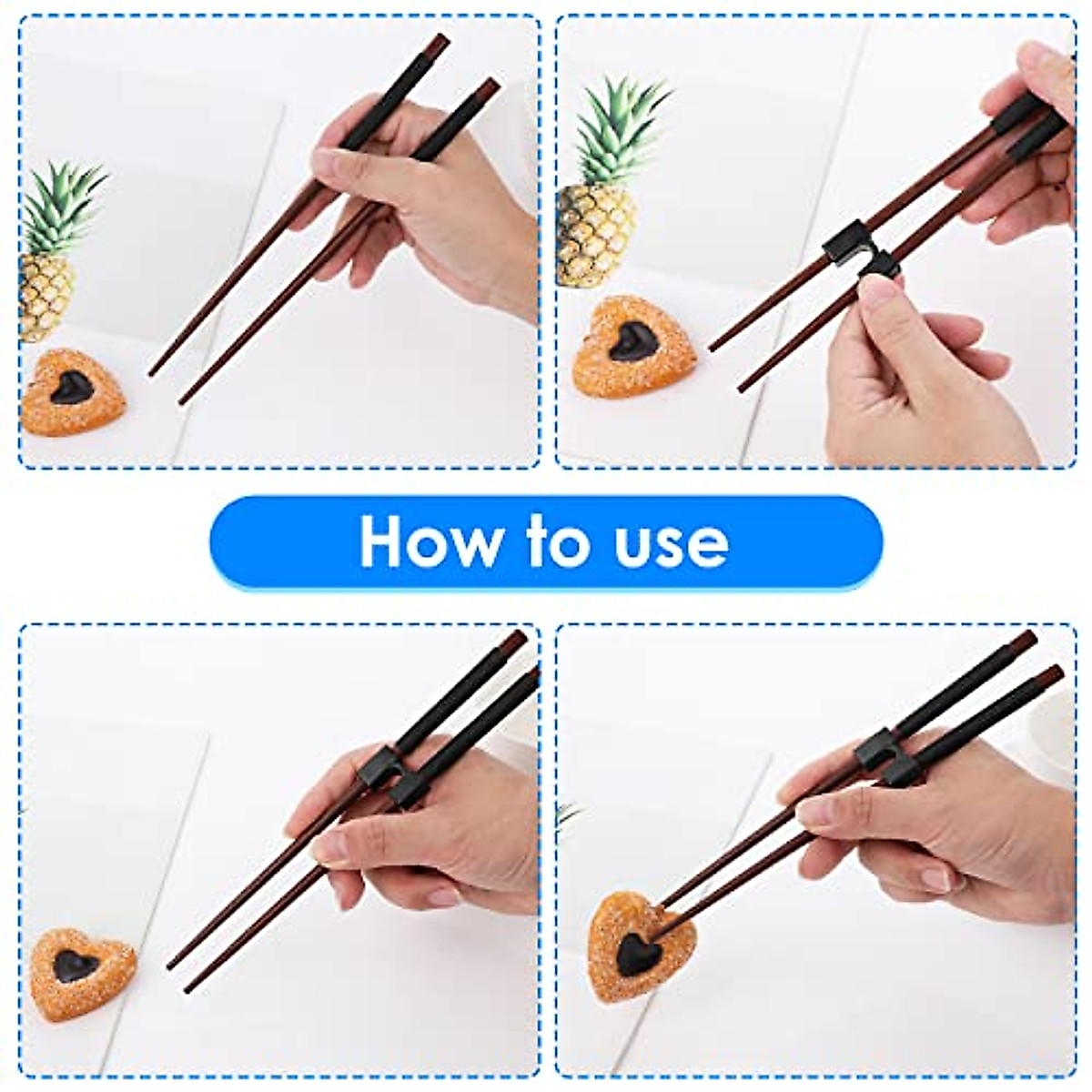 How to use