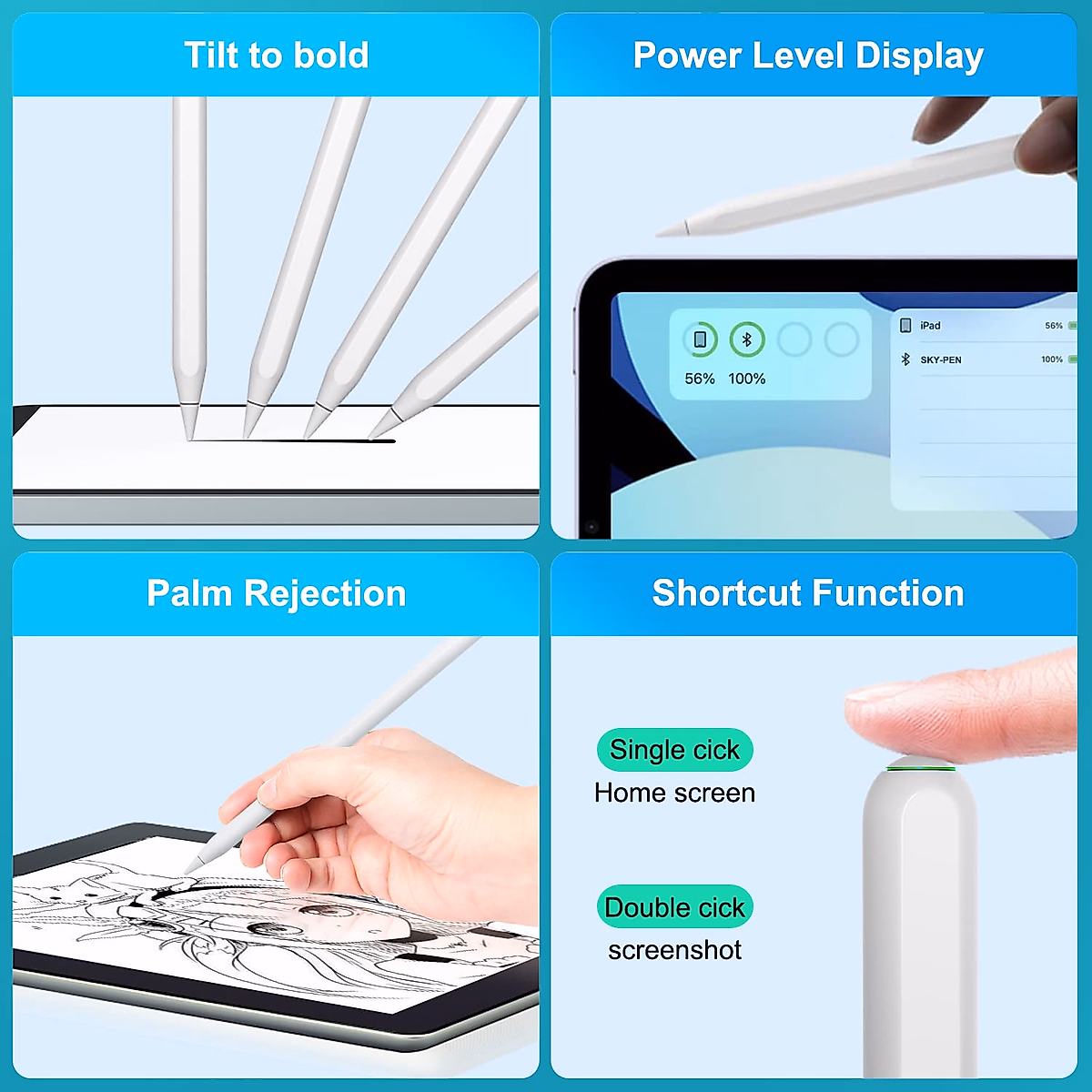 Tilt to bold

Power Level Display

56% 100%

iPad 56%

SKY-PEN 100%

Palm Rejection

Shortcut Function

Single cick
Home screen

Double cick
screenshot